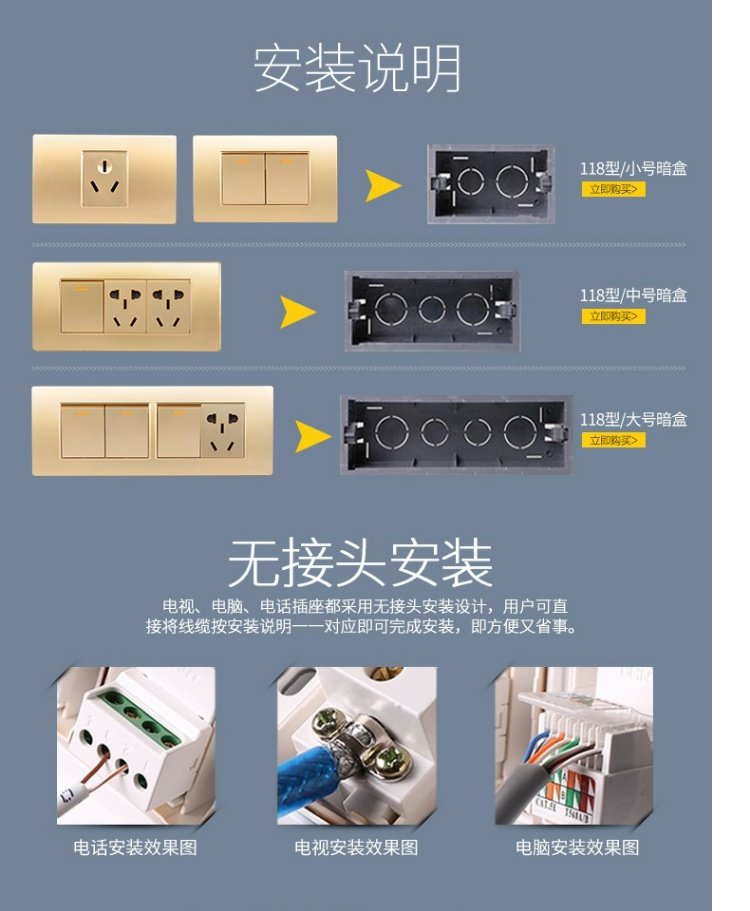 安装说明

118型/小号暗盒
立即购买>

118型/中号暗盒
立即购买>

118型/大号暗盒
立即购买>

无接头安装

电视、电脑、电话插座都采用无接头安装设计，用户可直接将线缆按安装说明一一对应即可完成安装，即方便又省事。

电话安装效果图

电视安装效果图

电脑安装效果图