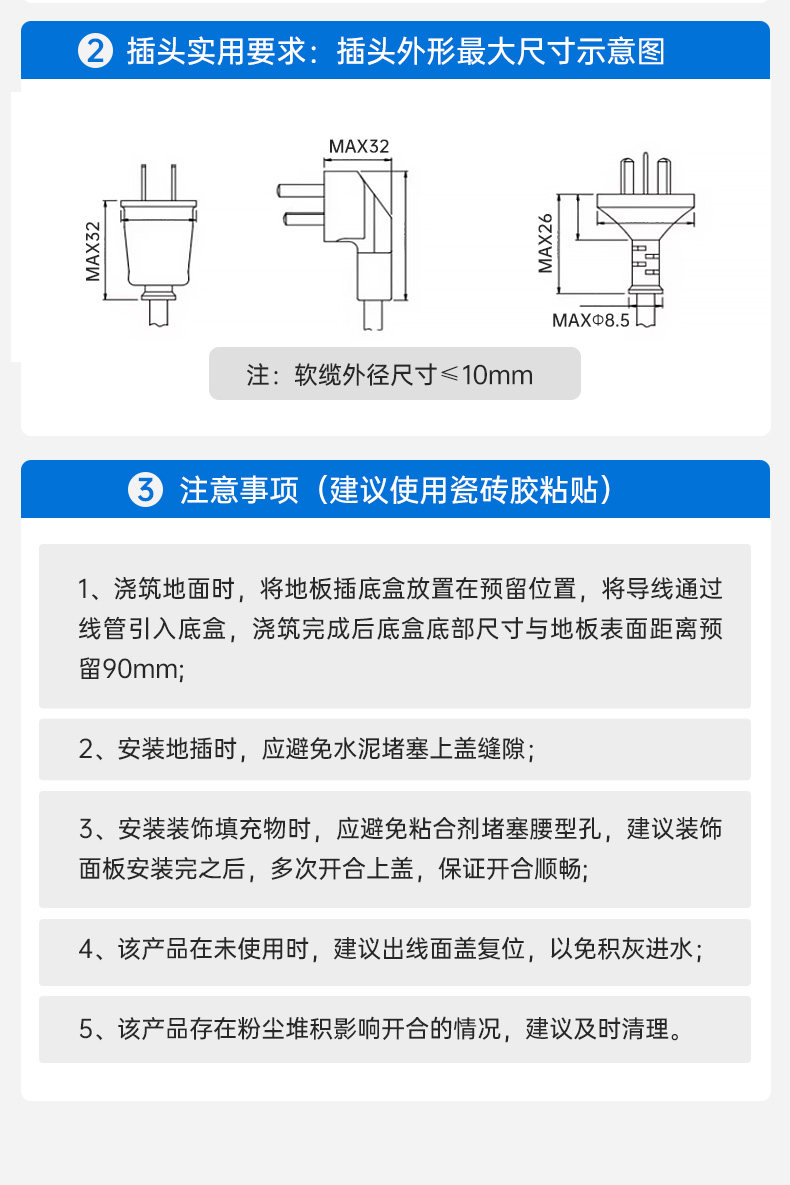 ② 插头实用要求：插头外形最大尺寸示意图

MAX32

MAX32

MAX26

MAXΦ8.5

注：软缆外径尺寸≤10mm

③ 注意事项（建议使用瓷砖胶粘贴）

1、浇筑地面时，将地板插底盒放置在预留位置，将导线通过线管引入底盒，浇筑完成后底盒底部尺寸与地板表面距离预留90mm;

2、安装地插时，应避免水泥堵塞上盖缝隙;

3、安装装饰填充物时，应避免粘合剂堵塞腰型孔，建议装饰面板安装完之后，多次开合上盖，保证开合顺畅;

4、该产品在未使用时，建议出线面盖复位，以免积灰进水;

5、该产品存在粉尘堆积影响开合的情况，建议及时清理。