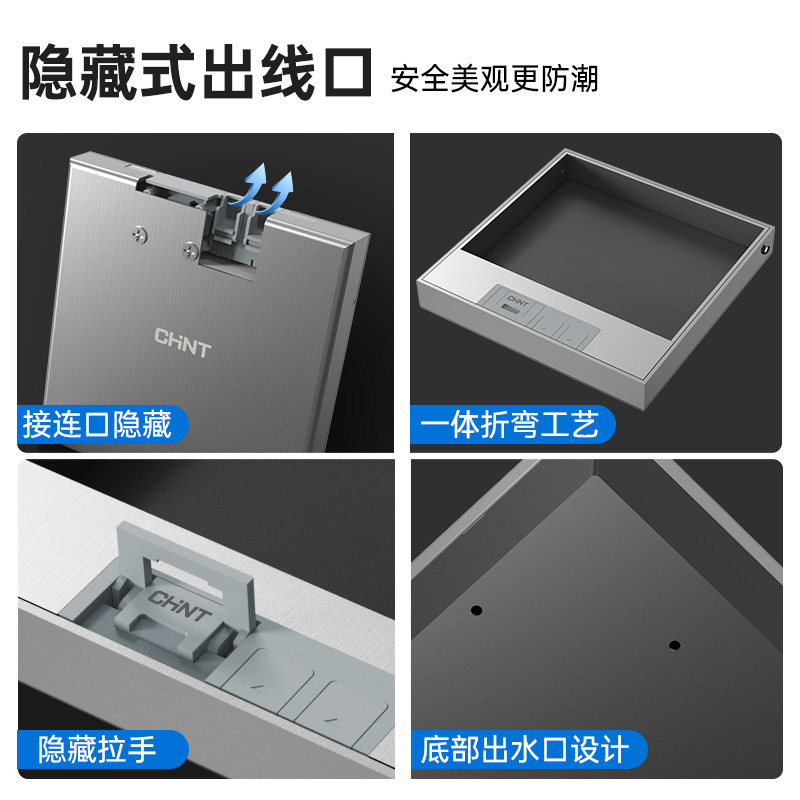 隐藏式出线口 安全美观更防潮

CHNT

接连口隐藏

CHNT

一体折弯工艺

CHNT

隐藏拉手

底部出水口设计