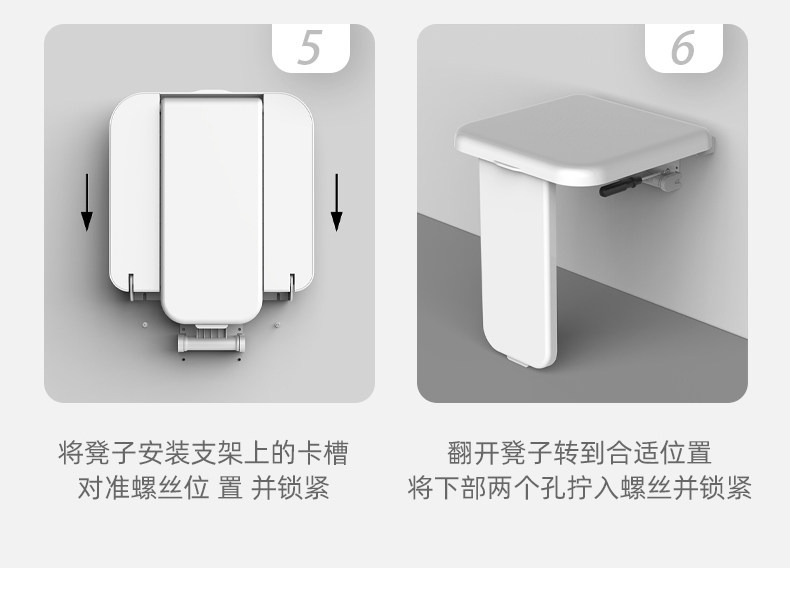 5

将凳子安装支架上的卡槽
对准螺丝位 置 并锁紧

6

翻开凳子转到合适位置
将下部两个孔拧入螺丝并锁紧