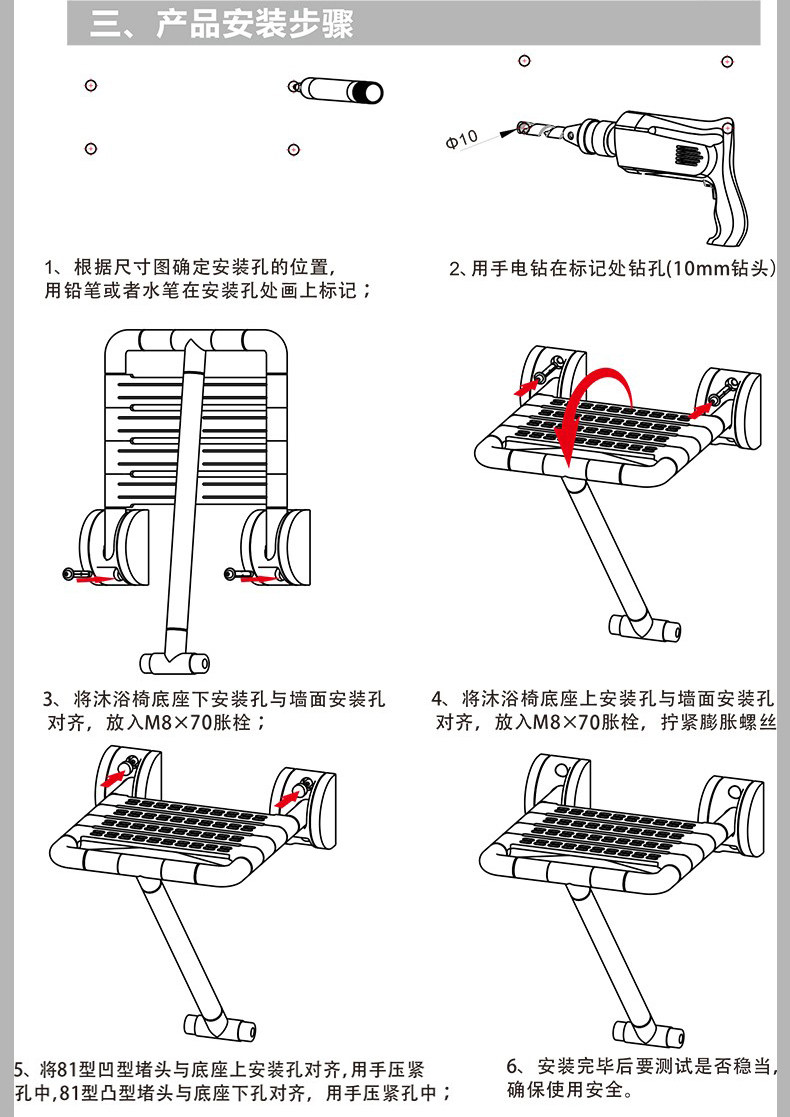 三、产品安装步骤

Φ10

1、根据尺寸图确定安装孔的位置，用铅笔或者水笔在安装孔处画上标记；

2、用手电钻在标记处钻孔(10mm钻头)

3、将沐浴椅底座下安装孔与墙面安装孔对齐，放入M8×70胀栓；

4、将沐浴椅底座上安装孔与墙面安装孔对齐，放入M8×70胀栓，拧紧膨胀螺丝

5、将81型凹型堵头与底座上安装孔对齐，用手压紧孔中，81型凸型堵头与底座下孔对齐，用手压紧孔中；

6、安装完毕后要测试是否稳当，确保使用安全。