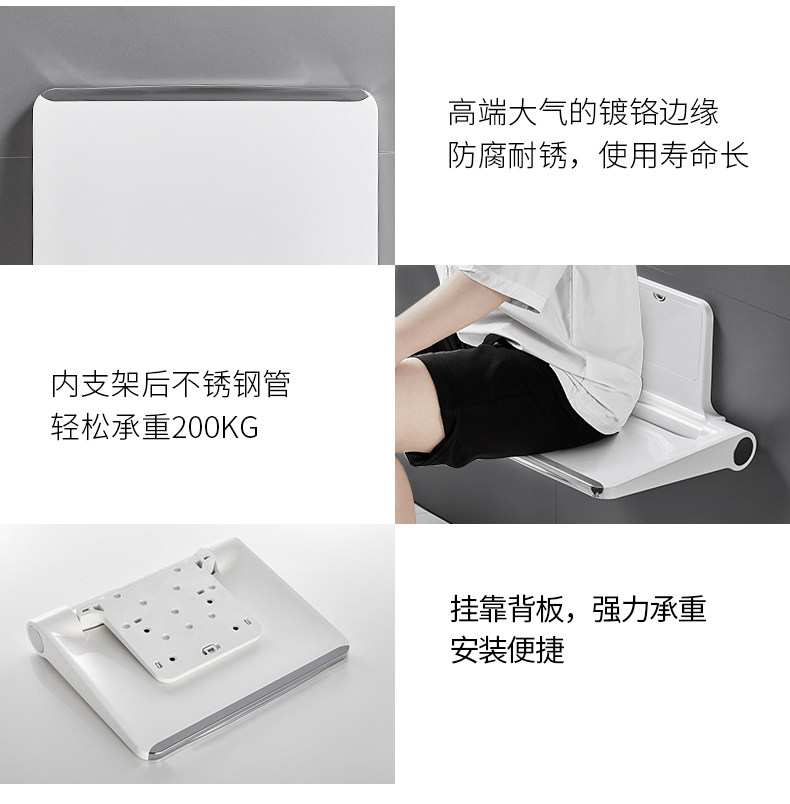 高端大气的镀铬边缘
防腐耐锈，使用寿命长

内支架后不锈钢管
轻松承重200KG

挂靠背板，强力承重
安装便捷