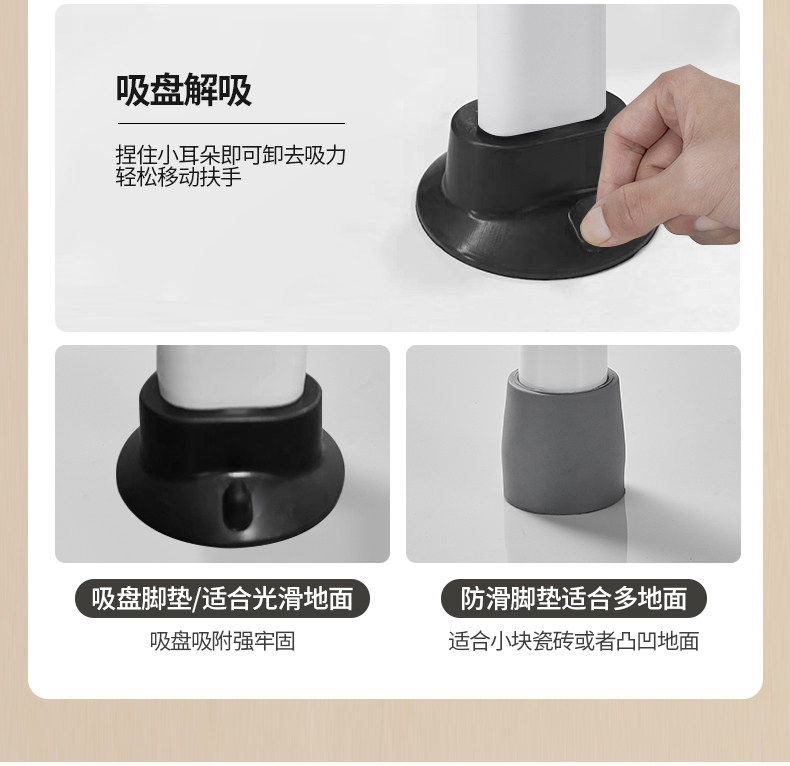 吸盘解吸

捏住小耳朵即可卸去吸力
轻松移动扶手

吸盘脚垫/适合光滑地面

吸盘吸附强牢固

防滑脚垫适合多地面

适合小块瓷砖或者凸凹地面