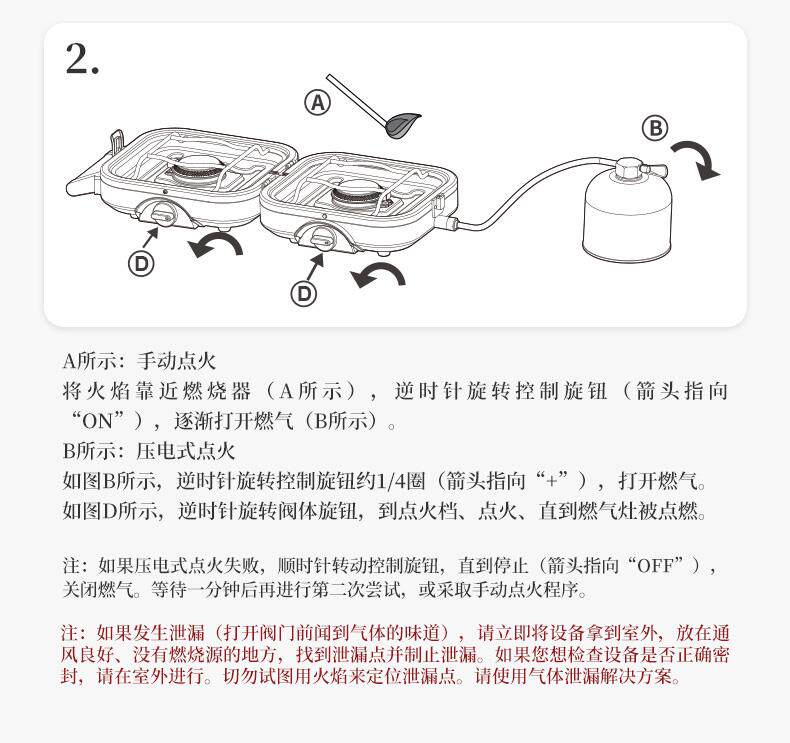 2.

A

B

D

D

A所示：手动点火
将火焰靠近燃烧器（A所示），逆时针旋转控制旋钮（箭头指向“ON”），逐渐打开燃气（B所示）。
B所示：压电式点火
如图B所示，逆时针旋转控制旋钮约1/4圈（箭头指向“+”），打开燃气。
如图D所示，逆时针旋转阀体旋钮，到点火档、点火、直到燃气灶被点燃。

注：如果压电式点火失败，顺时针转动控制旋钮，直到停止（箭头指向“OFF”），关闭燃气。等待一分钟后再进行第二次尝试，或采取手动点火程序。

注：如果发生泄漏（打开阀门前闻到气体的味道），请立即将设备拿到室外，放在通风良好、没有燃烧源的地方，找到泄漏点并制止泄漏。如果您想检查设备是否正确密封，请在室外进行。切勿试图用火焰来定位泄漏点。请使用气体泄漏解决方案。