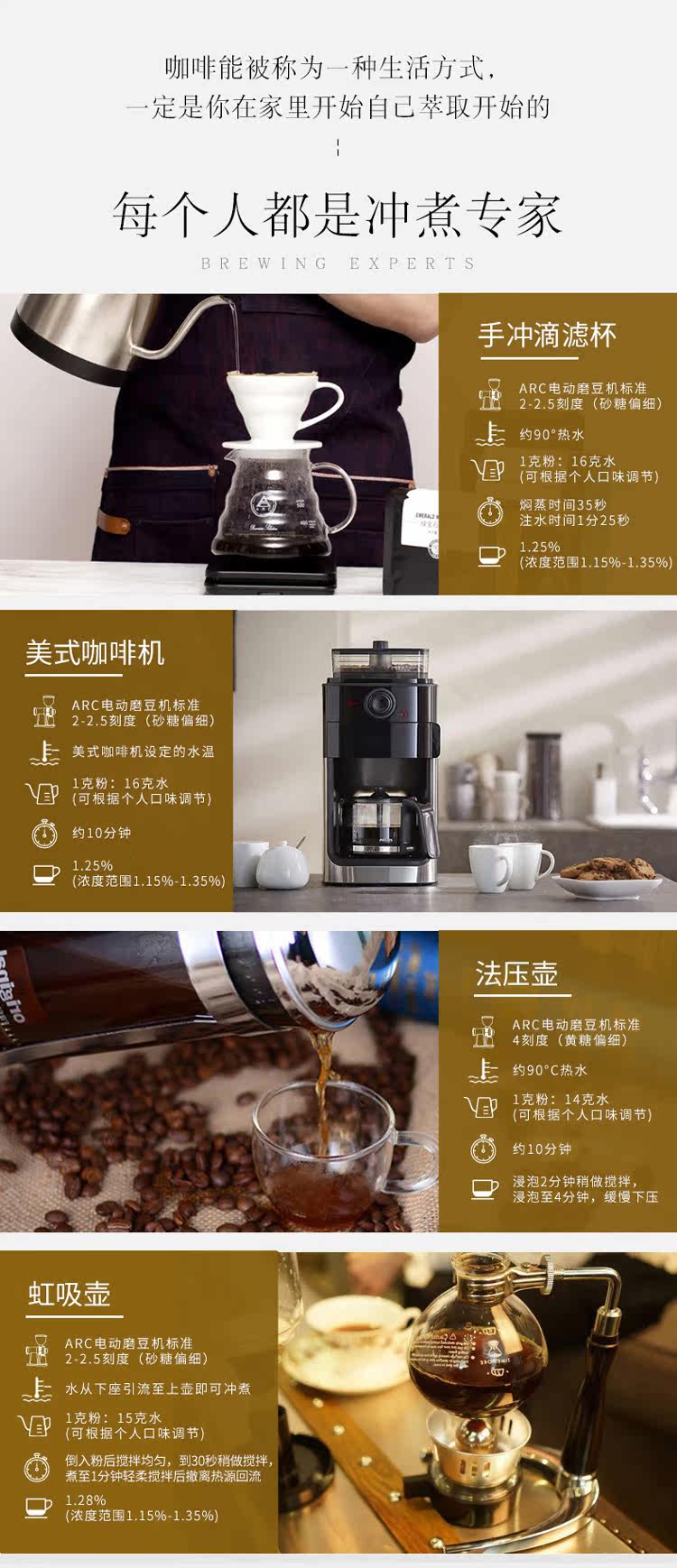 咖啡能被称为一种生活方式，
一定是你在家里开始自己萃取开始的

每个人都是冲煮专家
BREWING EXPERTS

手冲滴滤杯
ARC电动磨豆机标准
2-2.5刻度（砂糖偏细）
约90°热水
1克粉：16克水
（可根据个人口味调节）
焖蒸时间35秒
注水时间1分25秒
1.25%
（浓度范围1.15%-1.35%）

美式咖啡机
ARC电动磨豆机标准
2-2.5刻度（砂糖偏细）
美式咖啡机设定的水温
1克粉：16克水
（可根据个人口味调节）
约10分钟
1.25%
（浓度范围1.15%-1.35%）

法压壶
ARC电动磨豆机标准
4刻度（黄糖偏细）
约90°C热水
1克粉：14克水
（可根据个人口味调节）
约10分钟
浸泡2分钟稍做搅拌，
浸泡至4分钟，缓慢下压

虹吸壶
ARC电动磨豆机标准
2-2.5刻度（砂糖偏细）
水从下座引流至上壶即可冲煮
1克粉：15克水
（可根据个人口味调节）
倒入粉后搅拌均匀，到30秒稍做搅拌，
煮至1分钟轻柔搅拌后撤离热源回流
1.28%
（浓度范围1.15%-1.35%）