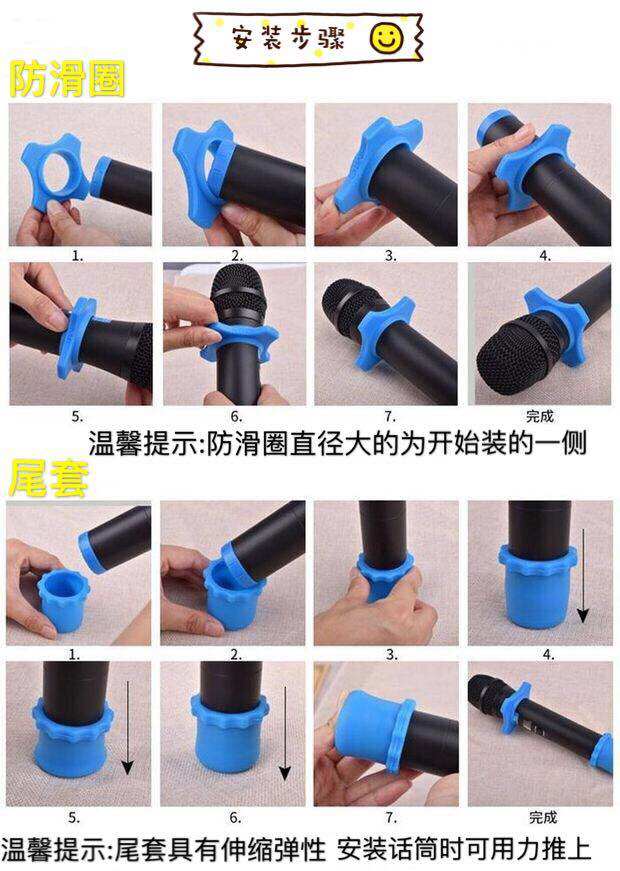 安装步骤

防滑圈

1.

2.

3.

4.

5.

6.

7.

完成

温馨提示:防滑圈直径大的为开始装的一侧

尾套

1.

2.

3.

4.

5.

6.

7.

完成

温馨提示:尾套具有伸缩弹性 安装话筒时可用力推上