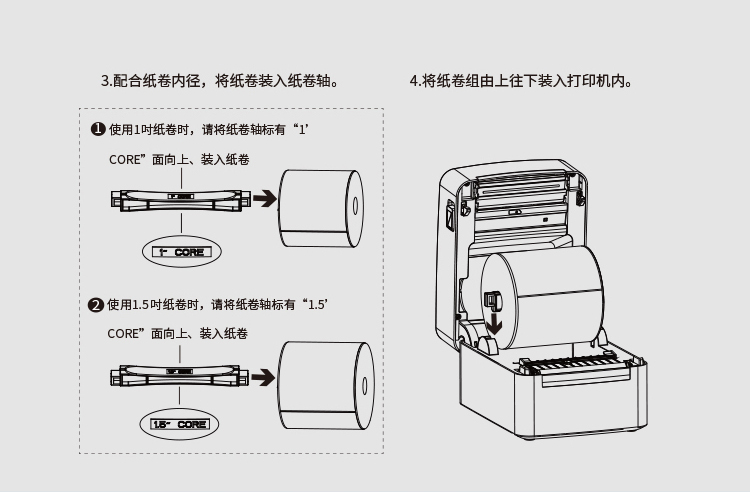 3.配合纸卷内径，将纸卷装入纸卷轴。

❶ 使用1吋纸卷时，请将纸卷轴标有“1’ CORE”面向上、装入纸卷

1" CORE

❷ 使用1.5吋纸卷时，请将纸卷轴标有“1.5’ CORE”面向上、装入纸卷

1.5" CORE

4.将纸卷组由上往下装入打印机内。