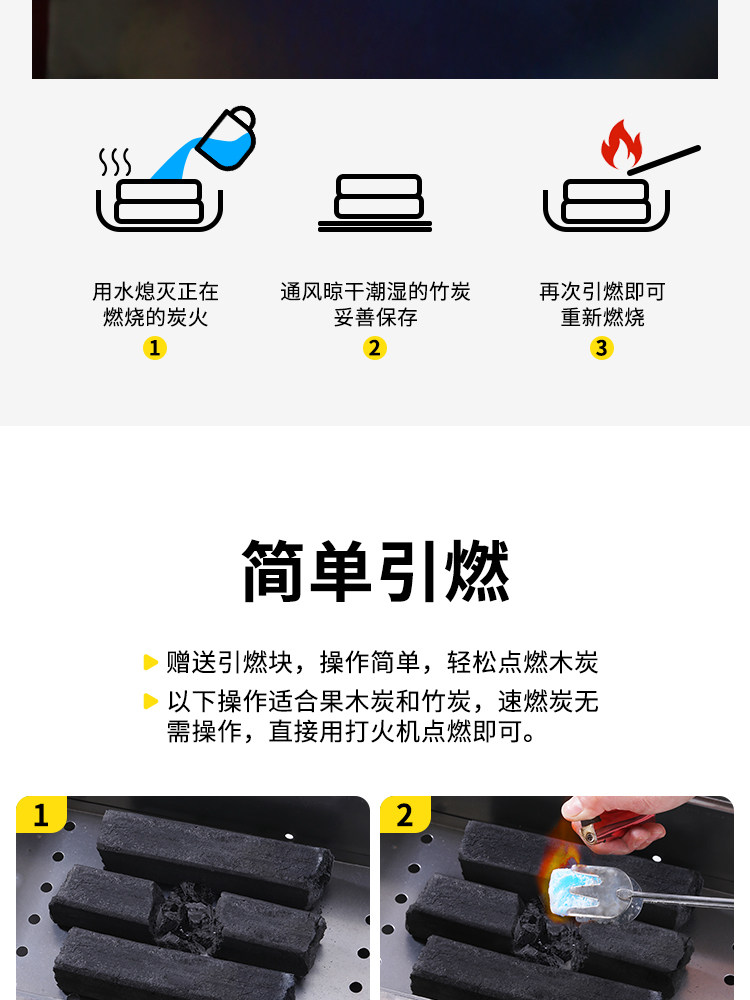 用水熄灭正在燃烧的炭火
1

通风晾干潮湿的竹炭妥善保存
2

再次引燃即可重新燃烧
3

简单引燃

赠送引燃块，操作简单，轻松点燃木炭

以下操作适合果木炭和竹炭，速燃炭无需操作，直接用打火机点燃即可。

1

2