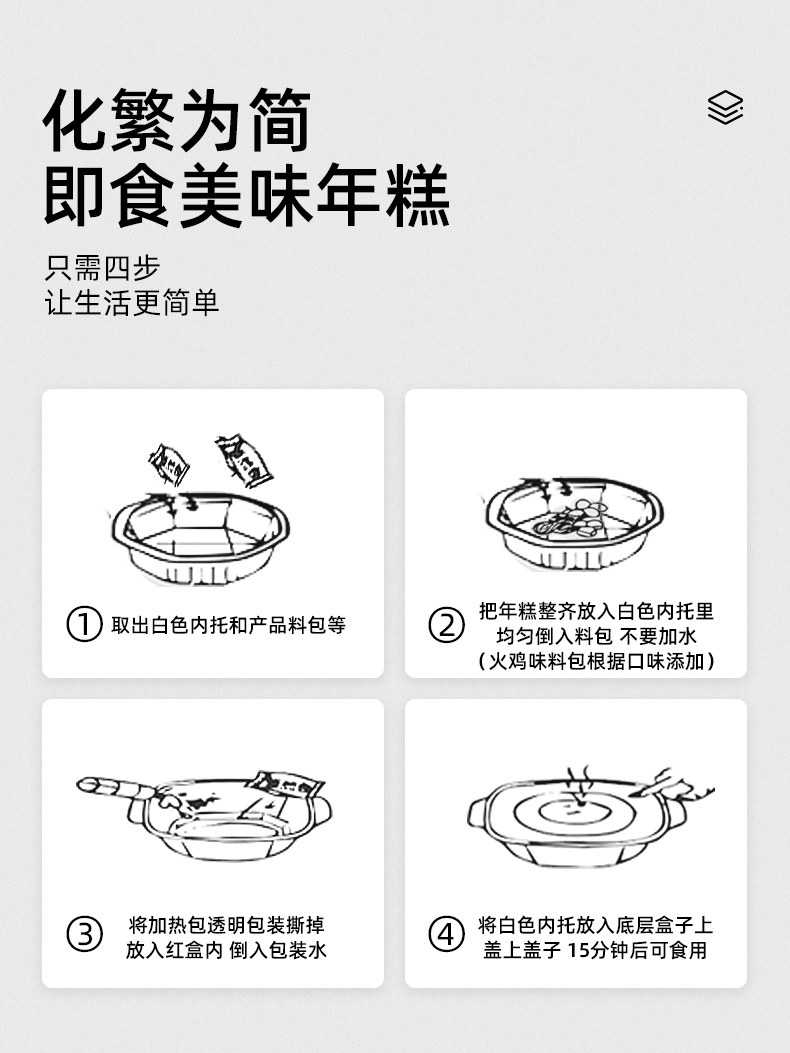 化繁为简
即食美味年糕

只需四步
让生活更简单

① 取出白色内托和产品料包等

② 把年糕整齐放入白色内托里
均匀倒入料包 不要加水
(火鸡味料包根据口味添加)

③ 将加热包透明包装撕掉
放入红盒内 倒入包装水

④ 将白色内托放入底层盒子上
盖上盖子 15分钟后可食用