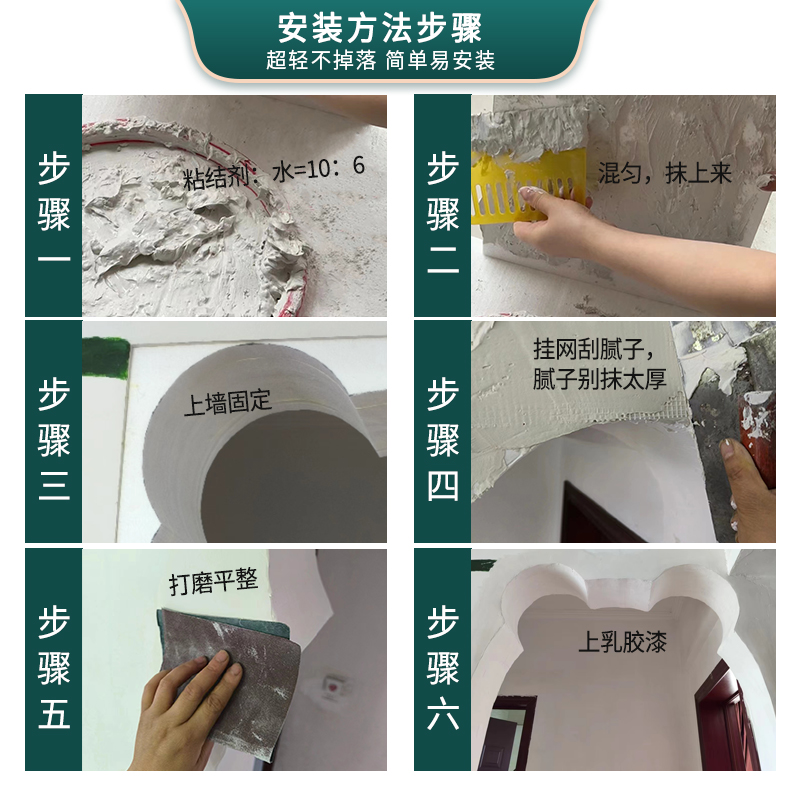 安装方法步骤
超轻不掉落 简单易安装

步骤一
粘结剂：水=10：6

步骤二
混匀，抹上来

步骤三
上墙固定

步骤四
挂网刮腻子，腻子别抹太厚

步骤五
打磨平整

步骤六
上乳胶漆