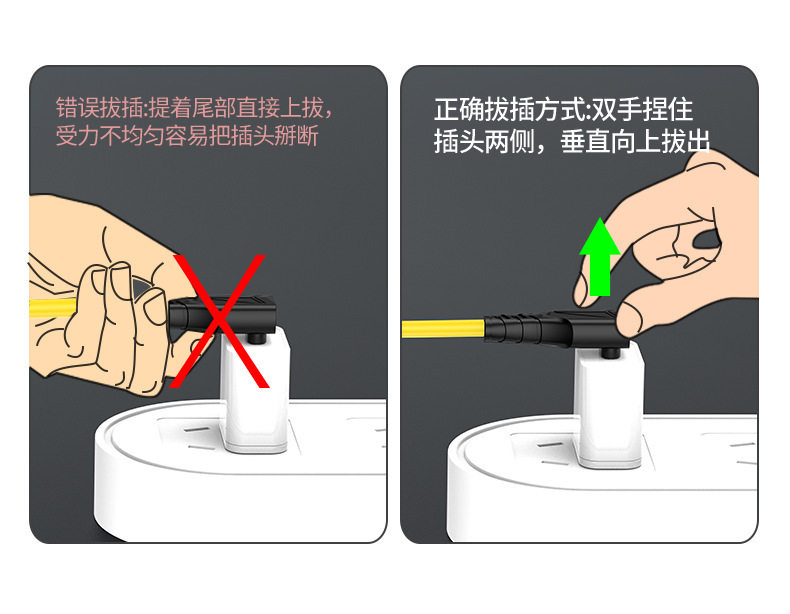 错误拔插:提着尾部直接上拔，受力不均匀容易把插头掰断

正确拔插方式:双手捏住插头两侧，垂直向上拔出