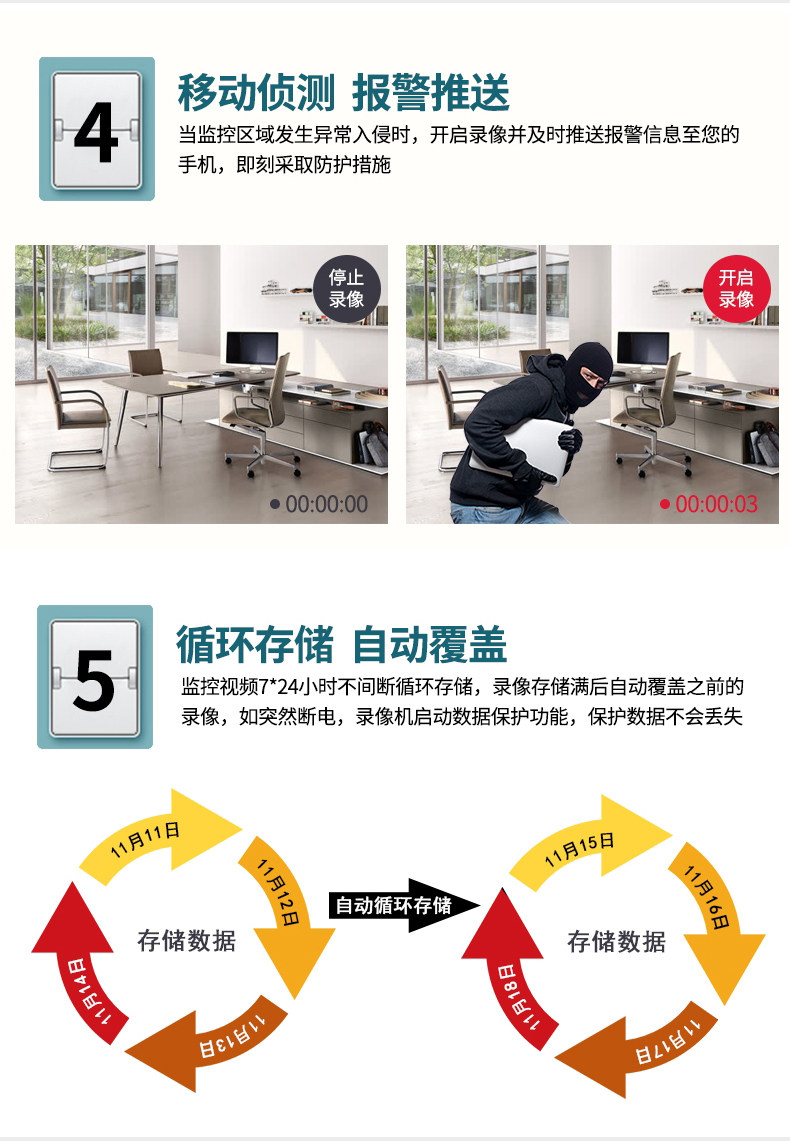 4

移动侦测 报警推送

当监控区域发生异常入侵时，开启录像并及时推送报警信息至您的手机，即刻采取防护措施

停止录像

00:00:00

开启录像

00:00:03

5

循环存储 自动覆盖

监控视频7*24小时不间断循环存储，录像存储满后自动覆盖之前的录像，如突然断电，录像机启动数据保护功能，保护数据不会丢失

11月11日

11月12日

11月13日

11月14日

存储数据

自动循环存储

11月15日

11月16日

11月17日

11月18日

存储数据