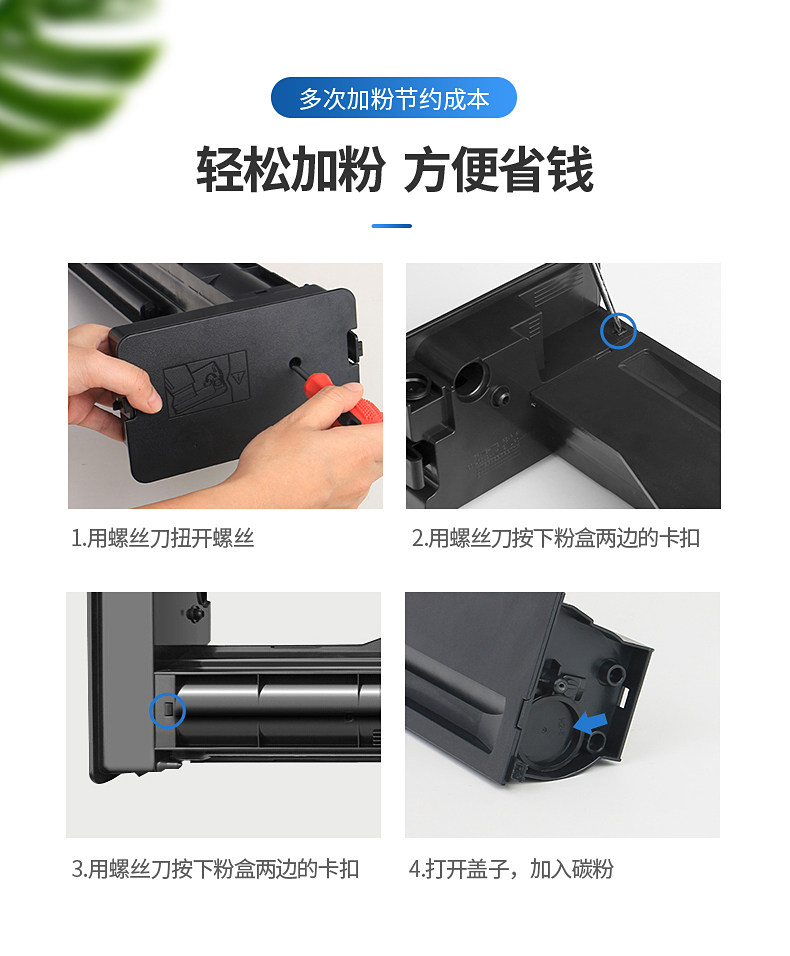 多次加粉节约成本

轻松加粉 方便省钱

1.用螺丝刀扭开螺丝

2.用螺丝刀按下粉盒两边的卡扣

3.用螺丝刀按下粉盒两边的卡扣

4.打开盖子，加入碳粉