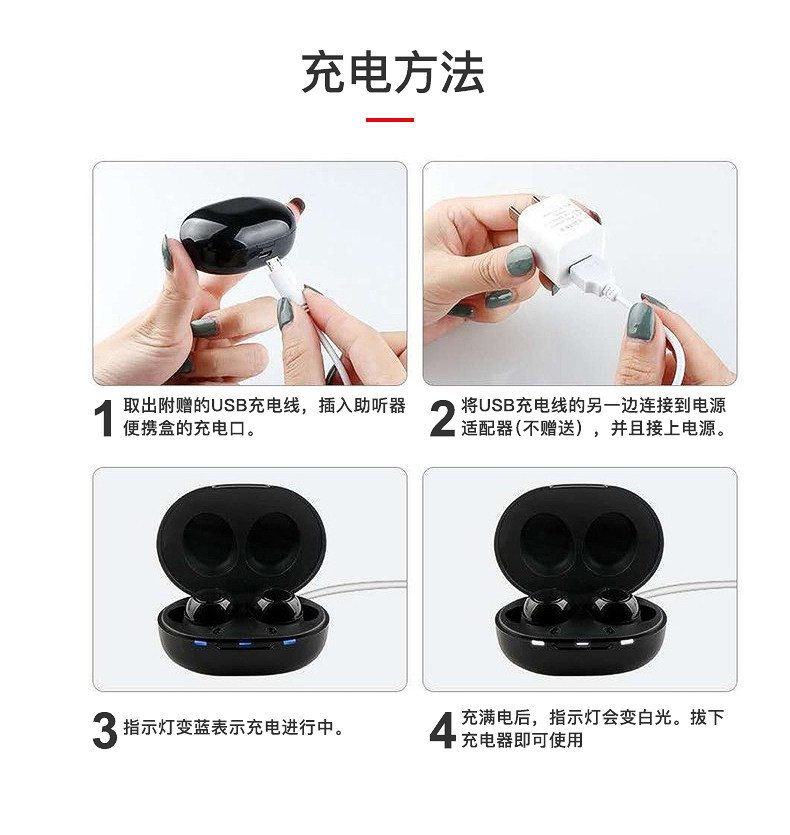 充电方法

1 取出附赠的USB充电线，插入助听器便携盒的充电口。

2 将USB充电线的另一边连接到电源适配器(不赠送），并且接上电源。

3 指示灯变蓝表示充电进行中。

4 充满电后，指示灯会变白光。拔下充电器即可使用