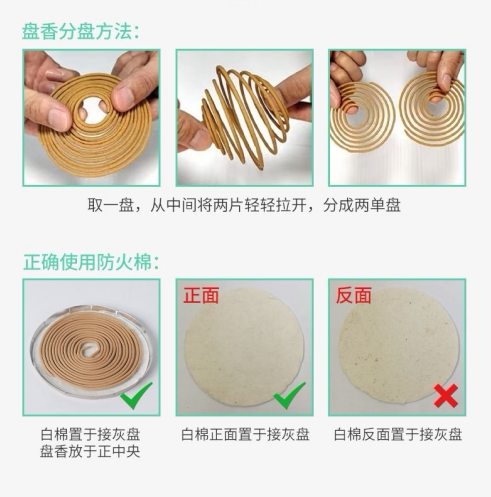 盘香分盘方法:

取一盘，从中间将两片轻轻拉开，分成两单盘

正确使用防火棉:

正面

反面

白棉置于接灰盘
盘香放于正中央

白棉正面置于接灰盘

白棉反面置于接灰盘