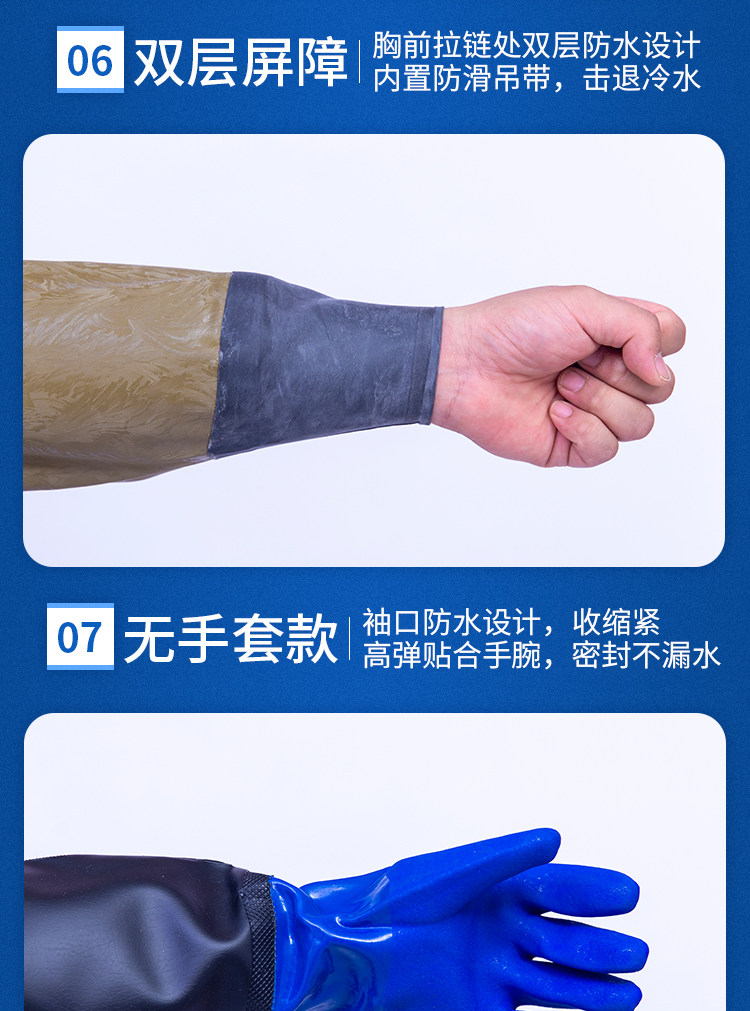 06 双层屏障

胸前拉链处双层防水设计
内置防滑吊带，击退冷水

07 无手套款

袖口防水设计，收缩紧
高弹贴合手腕，密封不漏水