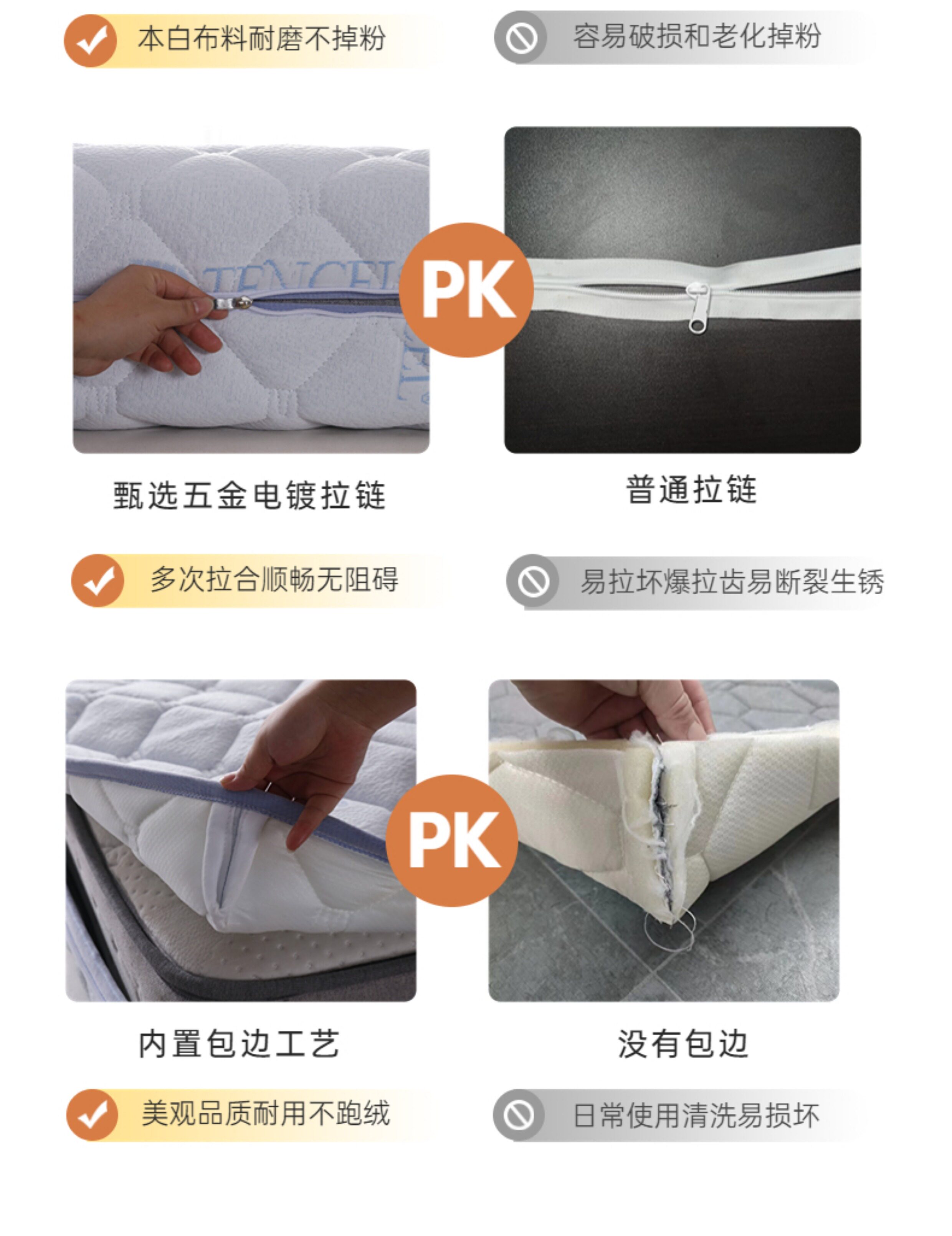 本白布料耐磨不掉粉

容易破损和老化掉粉

TENCEL

PK

甄选五金电镀拉链

普通拉链

多次拉合顺畅无阻碍

易拉坏爆拉齿易断裂生锈

PK

内置包边工艺

没有包边

美观品质耐用不跑绒

日常使用清洗易损坏