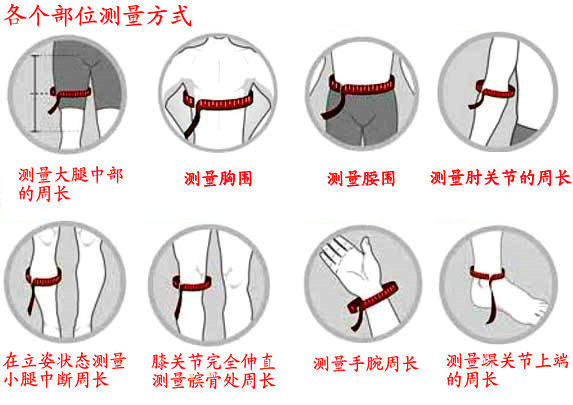 各个部位测量方式

测量大腿中部的周长

测量胸围

测量腰围

测量肘关节的周长

在立姿状态测量小腿中断周长

膝关节完全伸直测量髌骨处周长

测量手腕周长

测量踝关节上端的周长