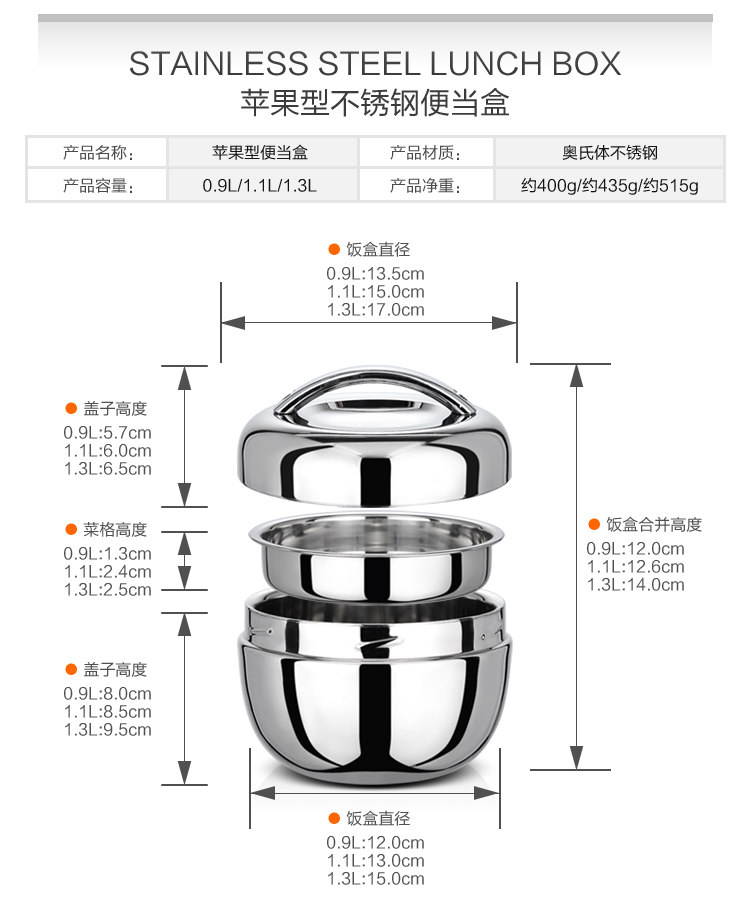 STAINLESS STEEL LUNCH BOX
苹果型不锈钢便当盒

| 产品名称： | 苹果型便当盒 | 产品材质： | 奥氏体不锈钢 |
|---|---|---|---|
| 产品容量： | 0.9L/1.1L/1.3L | 产品净重： | 约400g/约435g/约515g |

饭盒直径
0.9L:13.5cm
1.1L:15.0cm
1.3L:17.0cm

盖子高度
0.9L:5.7cm
1.1L:6.0cm
1.3L:6.5cm

菜格高度
0.9L:1.3cm
1.1L:2.4cm
1.3L:2.5cm

盖子高度
0.9L:8.0cm
1.1L:8.5cm
1.3L:9.5cm

饭盒合并高度
0.9L:12.0cm
1.1L:12.6cm
1.3L:14.0cm

饭盒直径
0.9L:12.0cm
1.1L:13.0cm
1.3L:15.0cm