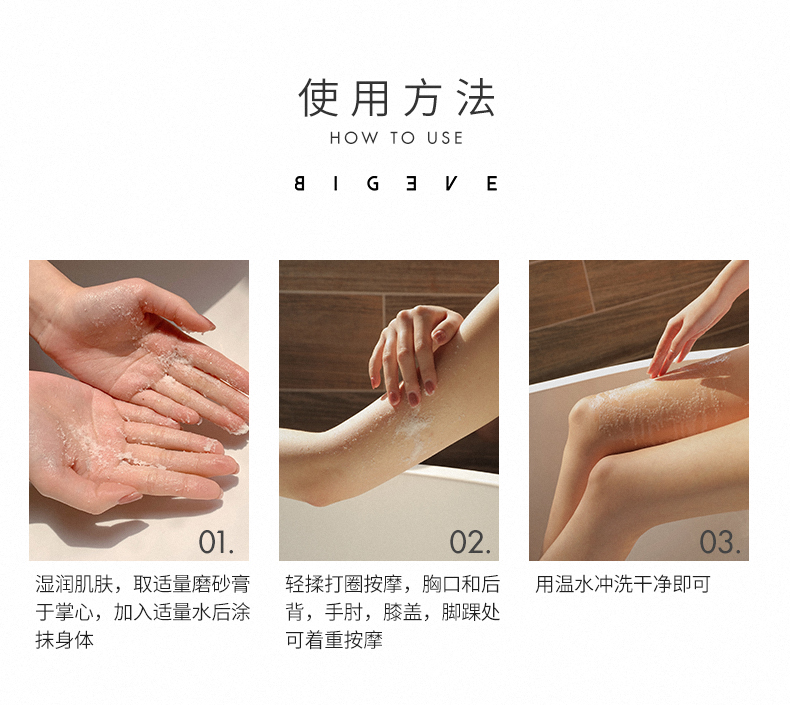 使用方法
HOW TO USE

BIGEVE

01.

湿润肌肤，取适量磨砂膏于掌心，加入适量水后涂抹身体

02.

轻揉打圈按摩，胸口和后背，手肘，膝盖，脚踝处可着重按摩

03.

用温水冲洗干净即可