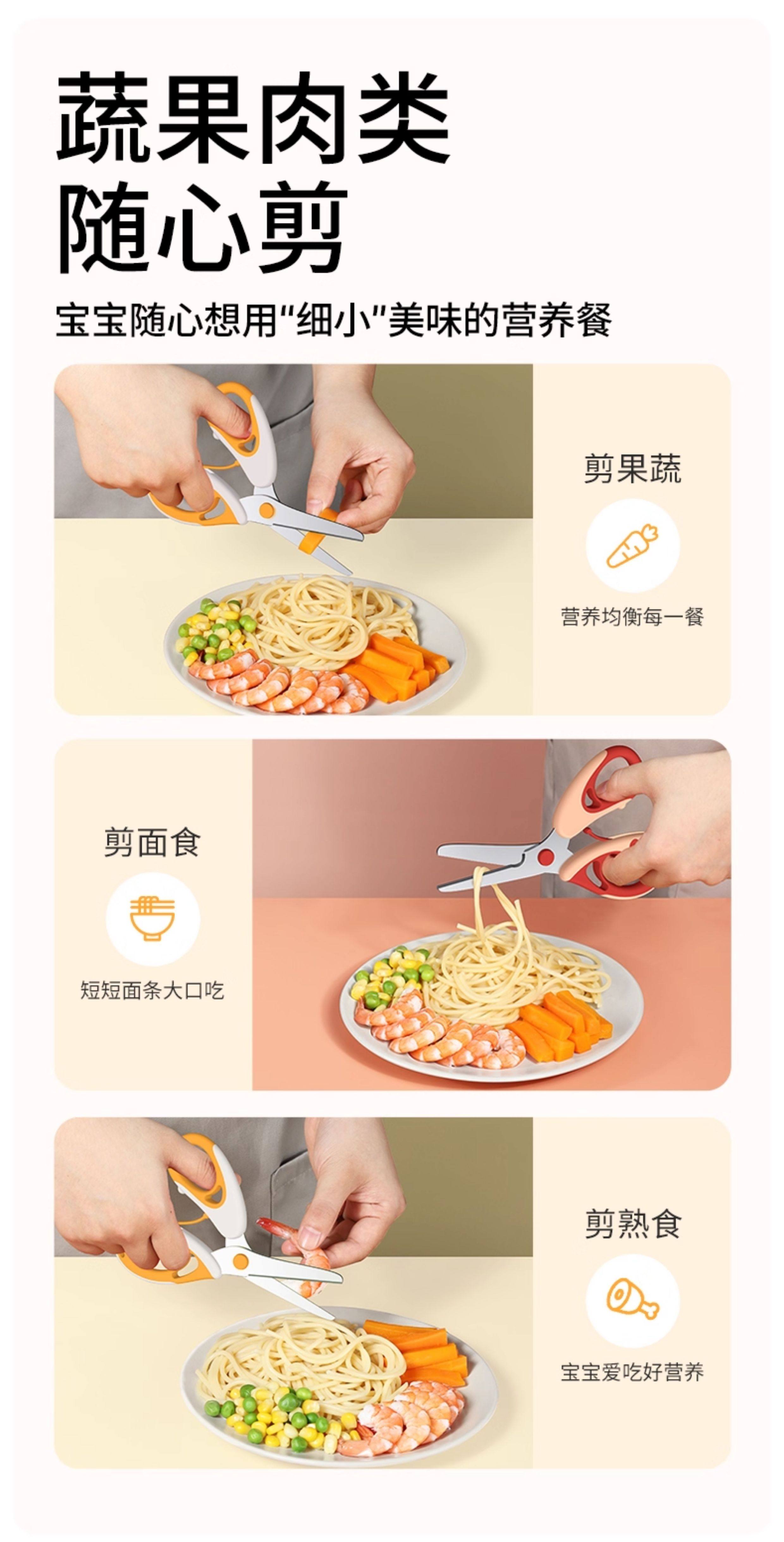 蔬果肉类
随心剪

宝宝随心想用“细小”美味的营养餐

剪果蔬

营养均衡每一餐

剪面食

短短面条大口吃

剪熟食

宝宝爱吃好营养