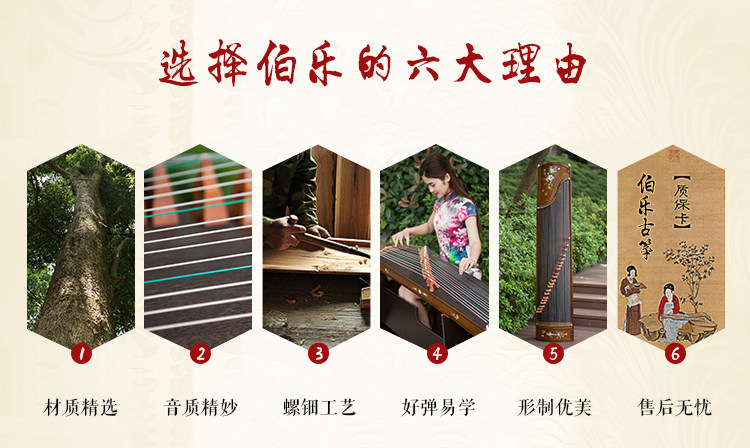 选择伯乐的六大理由

伯乐古筝
【质保卡】

1
材质精选

2
音质精妙

3
螺钿工艺

4
好弹易学

5
形制优美

6
售后无忧