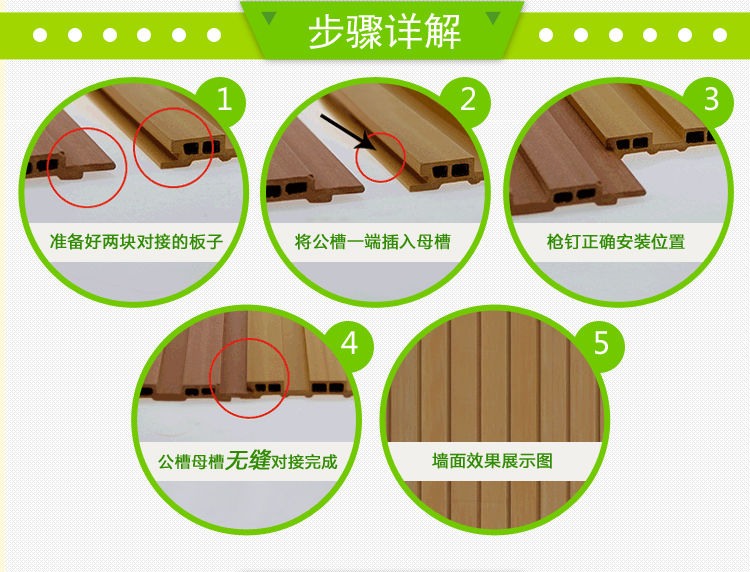 步骤详解

1
准备好两块对接的板子

2
将公槽一端插入母槽

3
枪钉正确安装位置

4
公槽母槽无缝对接完成

5
墙面效果展示图