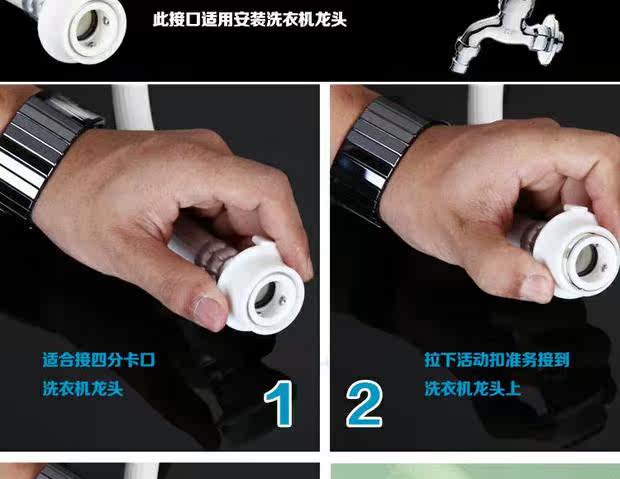 此接口适用安装洗衣机龙头

适合接四分卡口
洗衣机龙头

1

2

拉下活动扣准务接到
洗衣机龙头上