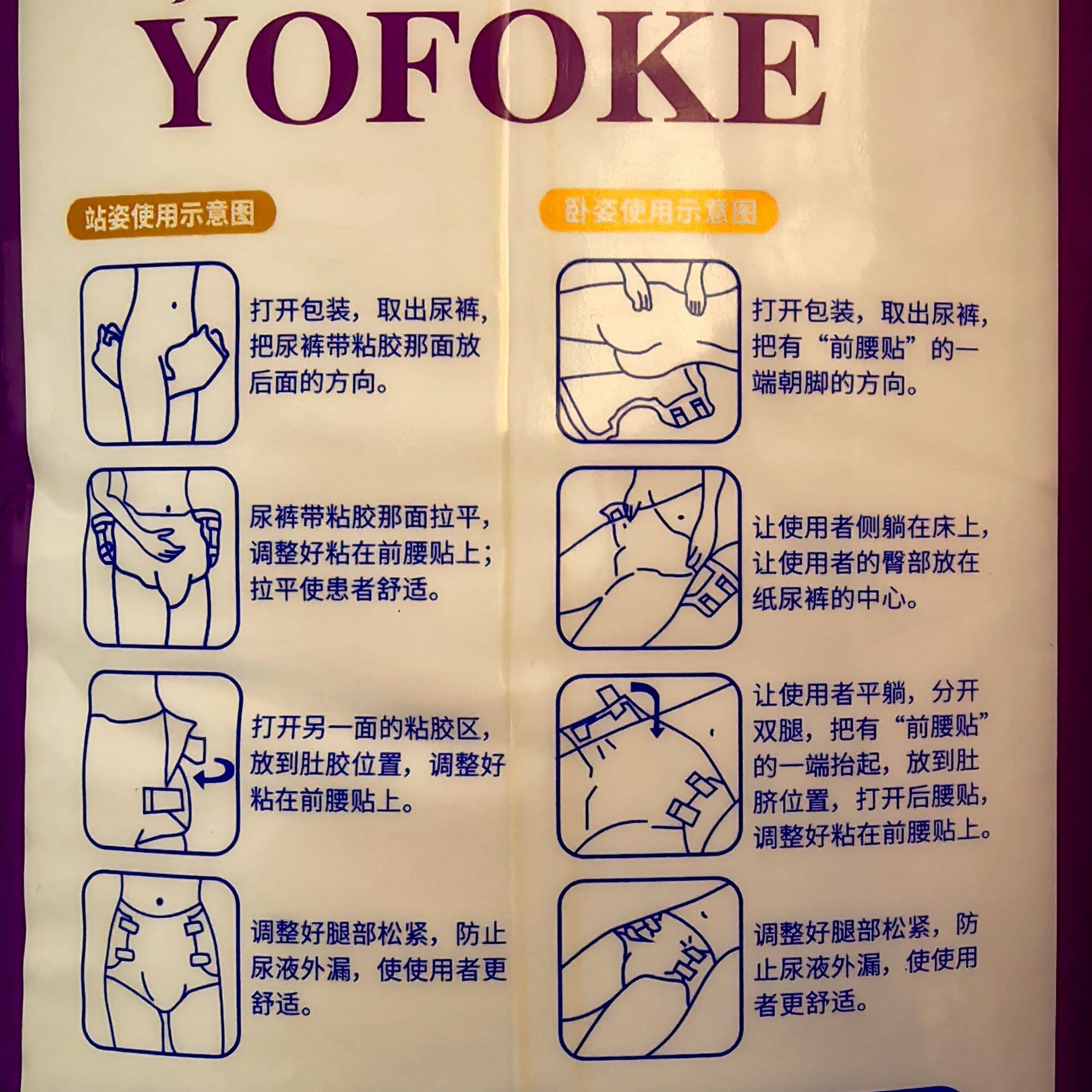 YOFOKE

站姿使用示意图

打开包装，取出尿裤，把尿裤带粘胶那面放后面的方向。

尿裤带粘胶那面拉平，调整好粘在前腰贴上；拉平使患者舒适。

打开另一面的粘胶区，放到肚胶位置，调整好粘在前腰贴上。

调整好腿部松紧，防止尿液外漏，使使用者更舒适。

卧姿使用示意图

打开包装，取出尿裤，把有“前腰贴”的一端朝脚的方向。

让使用者侧躺在床上，让使用者的臀部放在纸尿裤的中心。

让使用者平躺，分开双腿，把有“前腰贴”的一端抬起，放到肚脐位置，打开后腰贴，调整好粘在前腰贴上。

调整好腿部松紧，防止尿液外漏，使使用者更舒适。