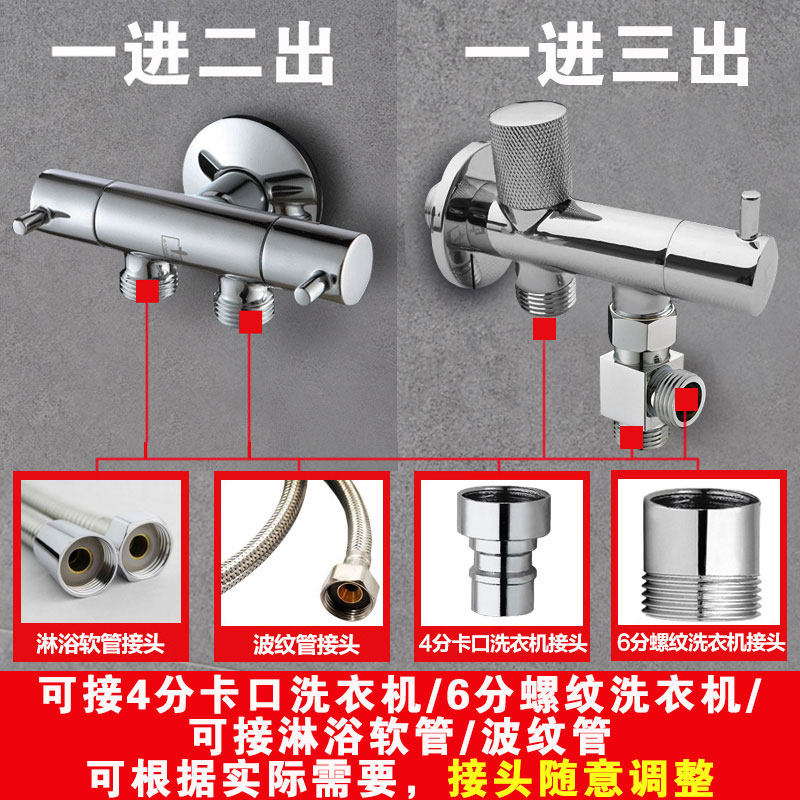 一进二出

一进三出

淋浴软管接头

波纹管接头

4分卡口洗衣机接头

6分螺纹洗衣机接头

可接4分卡口洗衣机/6分螺纹洗衣机/
可接淋浴软管/波纹管
可根据实际需要，接头随意调整