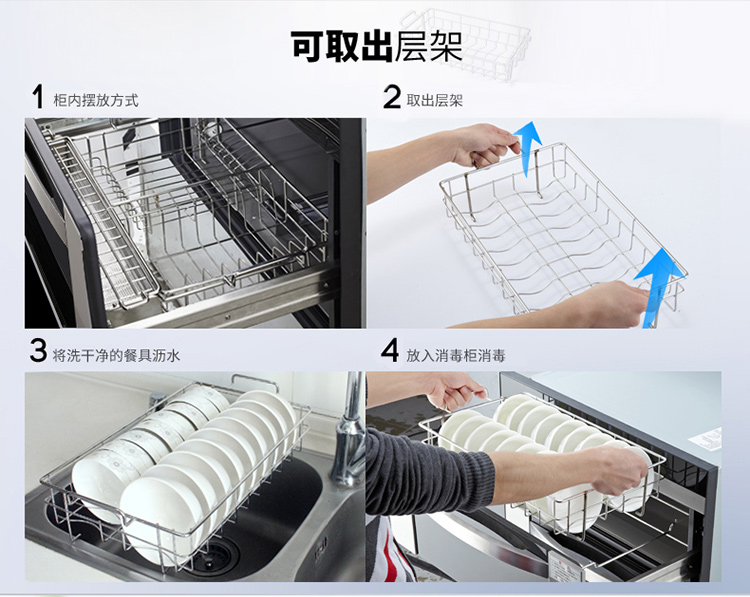 可取出层架

1 柜内摆放方式

2 取出层架

3 将洗干净的餐具沥水

4 放入消毒柜消毒