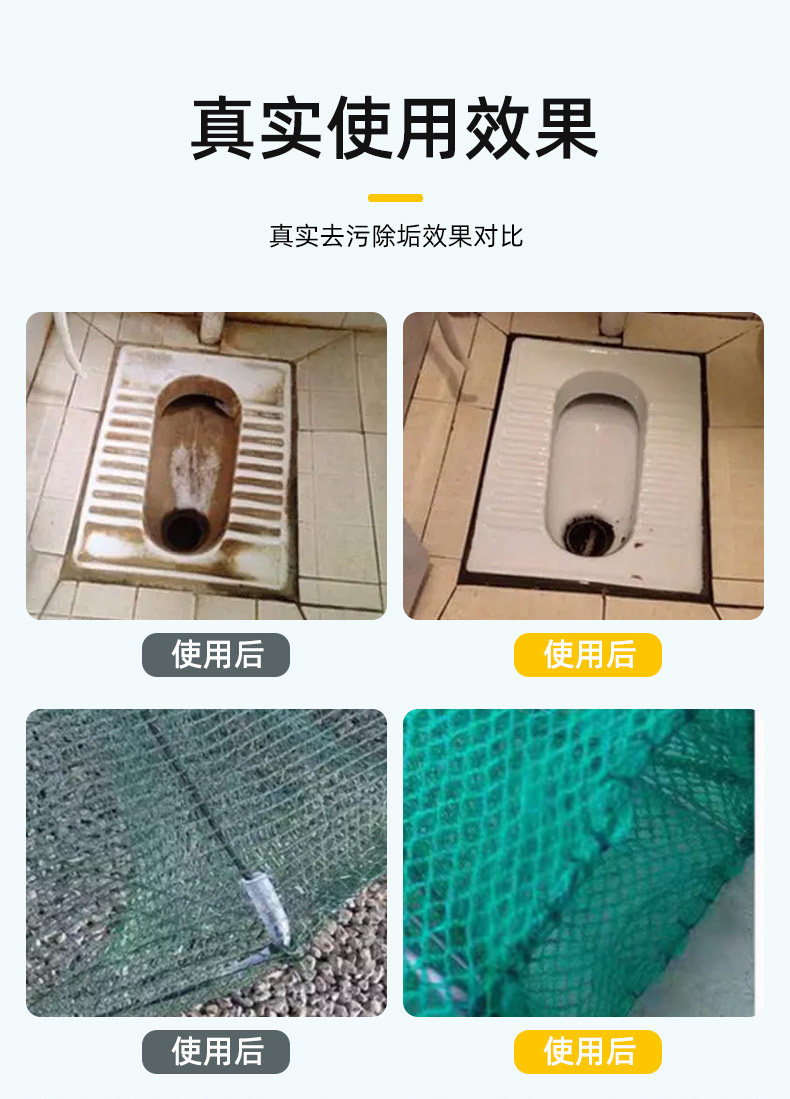 真实使用效果

真实去污除垢效果对比

使用后

使用后

使用后

使用后