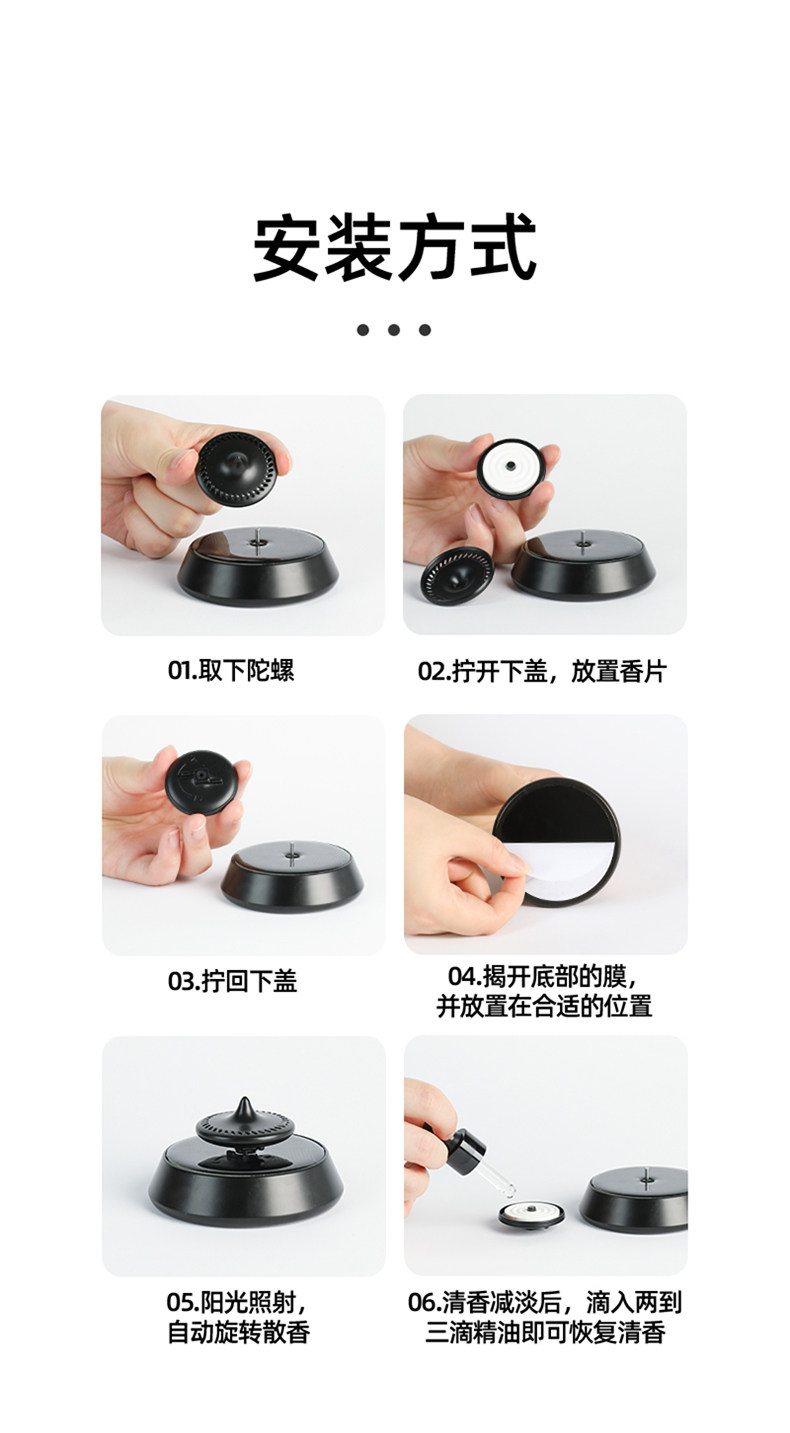 安装方式

01.取下陀螺

02.拧开下盖，放置香片

03.拧回下盖

04.揭开底部的膜，并放置在合适的位置

05.阳光照射，自动旋转散香

06.清香减淡后，滴入两到三滴精油即可恢复清香