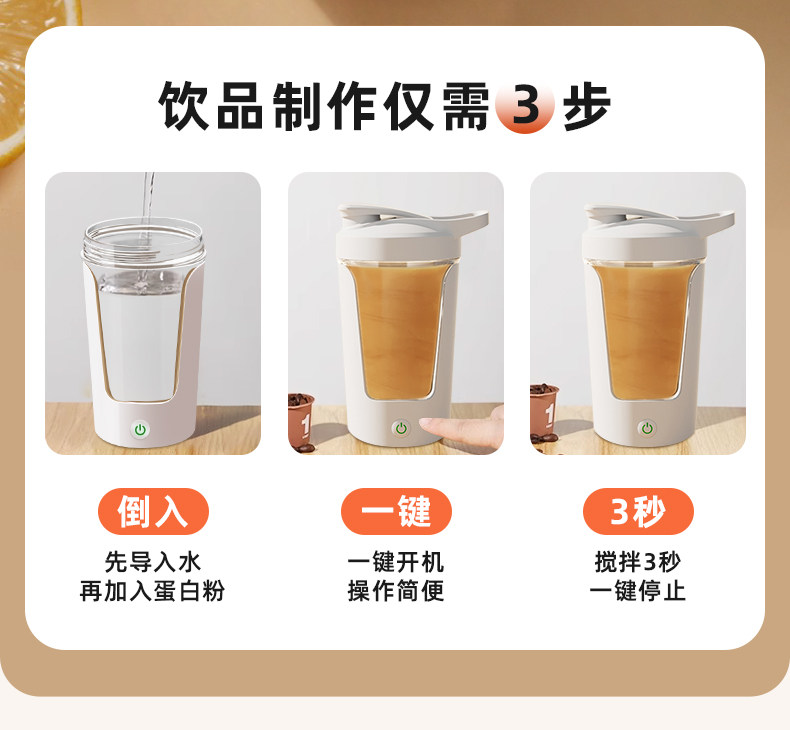 饮品制作仅需3步

倒入
先导入水
再加入蛋白粉

一键
一键开机
操作简便

3秒
搅拌3秒
一键停止