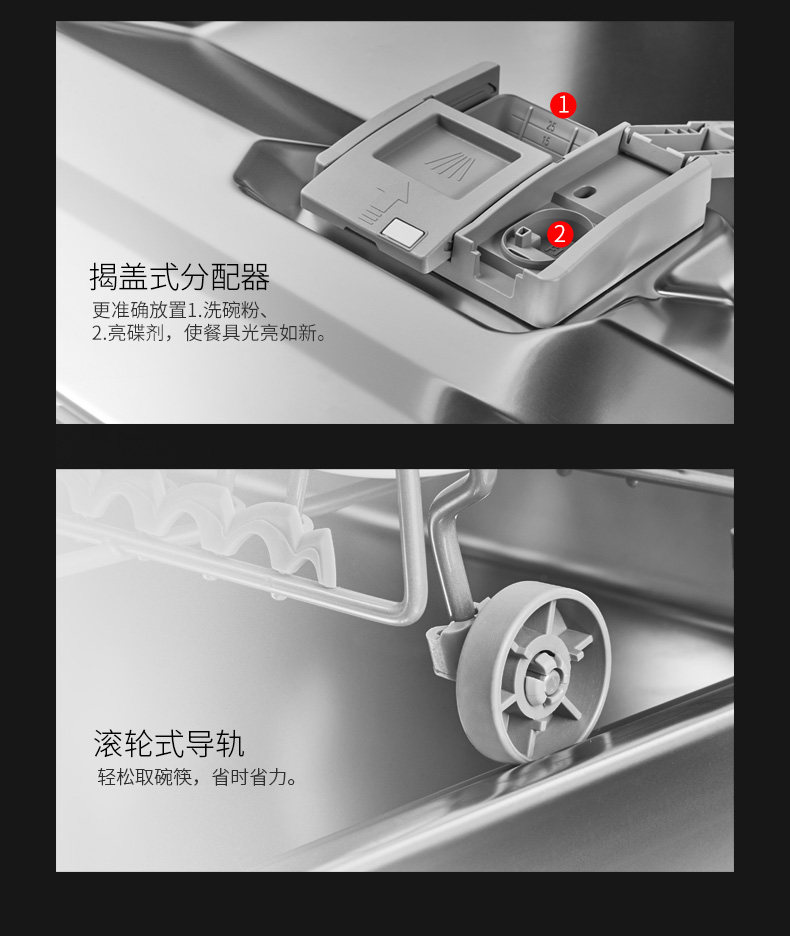 1

25

15

2

揭盖式分配器

更准确放置1.洗碗粉、2.亮碟剂，使餐具光亮如新。

滚轮式导轨

轻松取碗筷，省时省力。