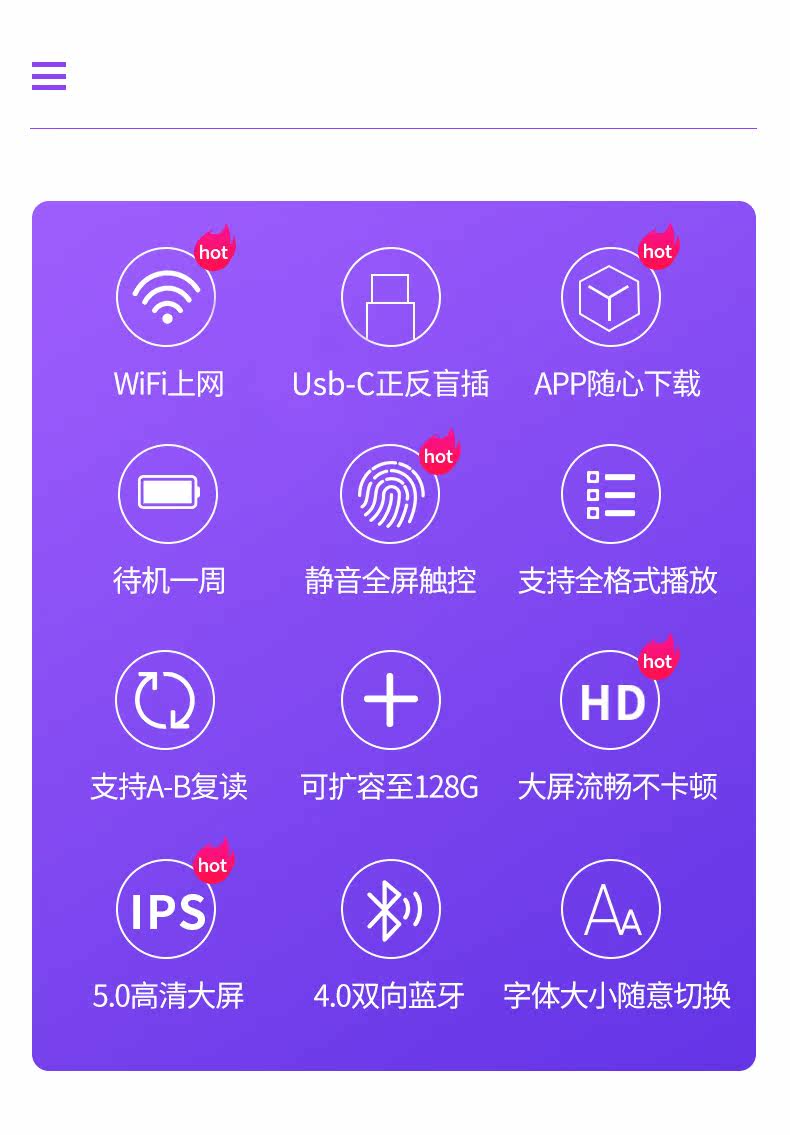 hot
WiFi上网

Usb-C正反盲插

hot
APP随心下载

待机一周

hot
静音全屏触控

支持全格式播放

支持A-B复读

可扩容至128G

hot
HD
大屏流畅不卡顿

hot
IPS
5.0高清大屏

4.0双向蓝牙

字体大小随意切换