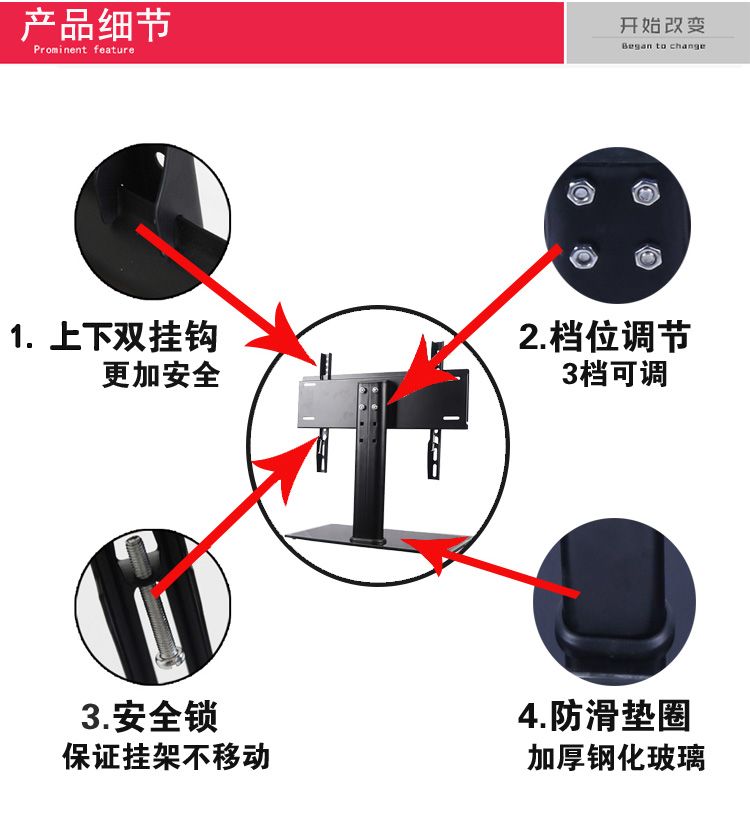 产品细节
Prominent feature

开始改变
Began to change

1. 上下双挂钩
更加安全

2.档位调节
3档可调

3.安全锁
保证挂架不移动

4.防滑垫圈
加厚钢化玻璃