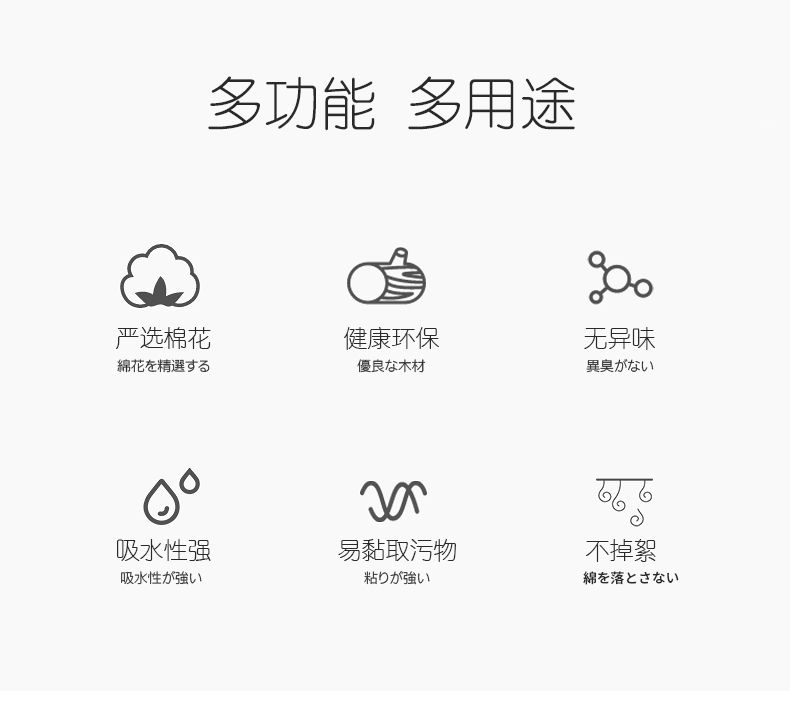 多功能 多用途

严选棉花
綿花を精選する

健康环保
優良な木材

无异味
異臭がない

吸水性强
吸水性が強い

易黏取污物
粘りが強い

不掉絮
綿を落とさない