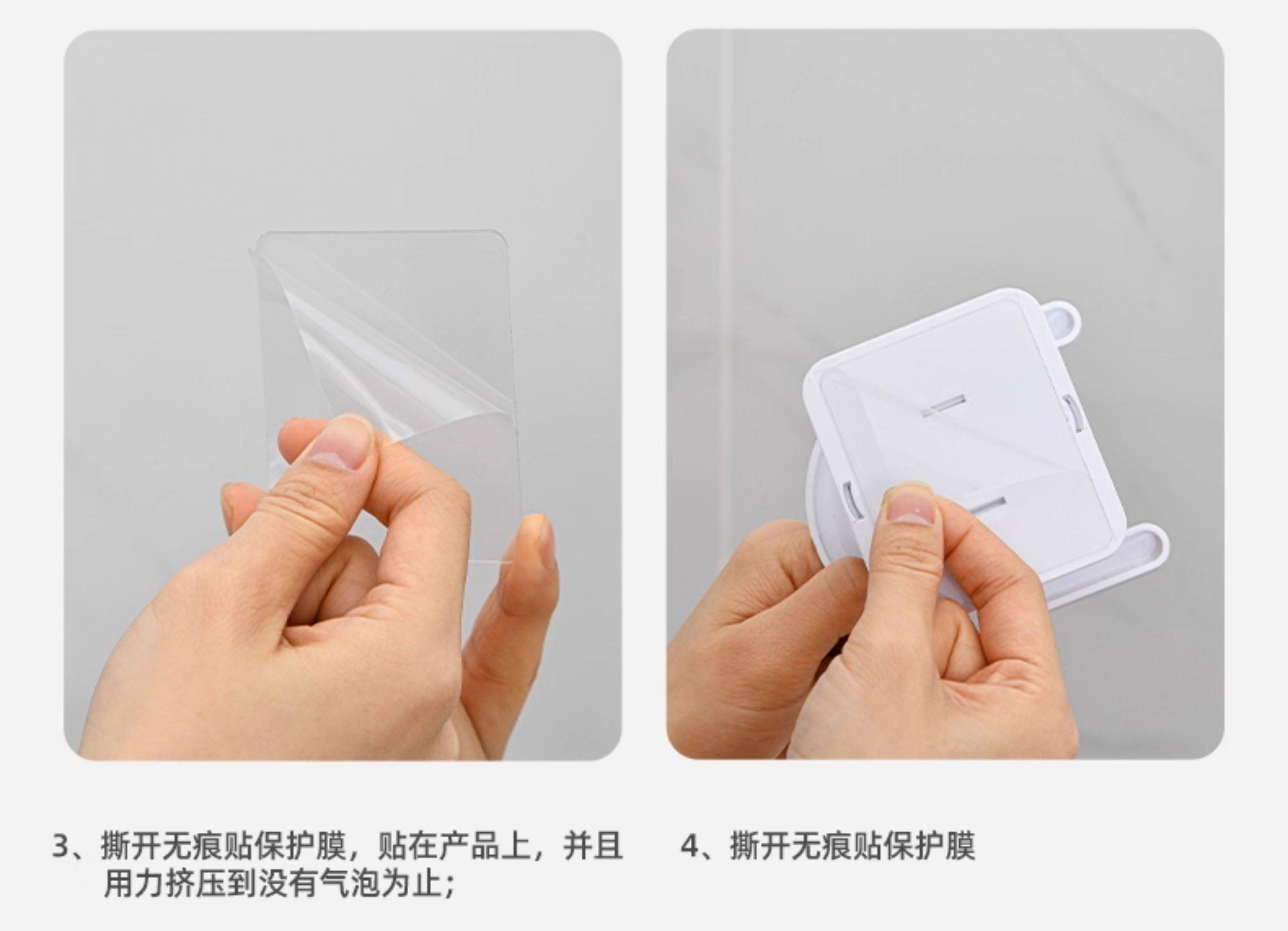 3、撕开无痕贴保护膜，贴在产品上，并且用力挤压到没有气泡为止；

4、撕开无痕贴保护膜