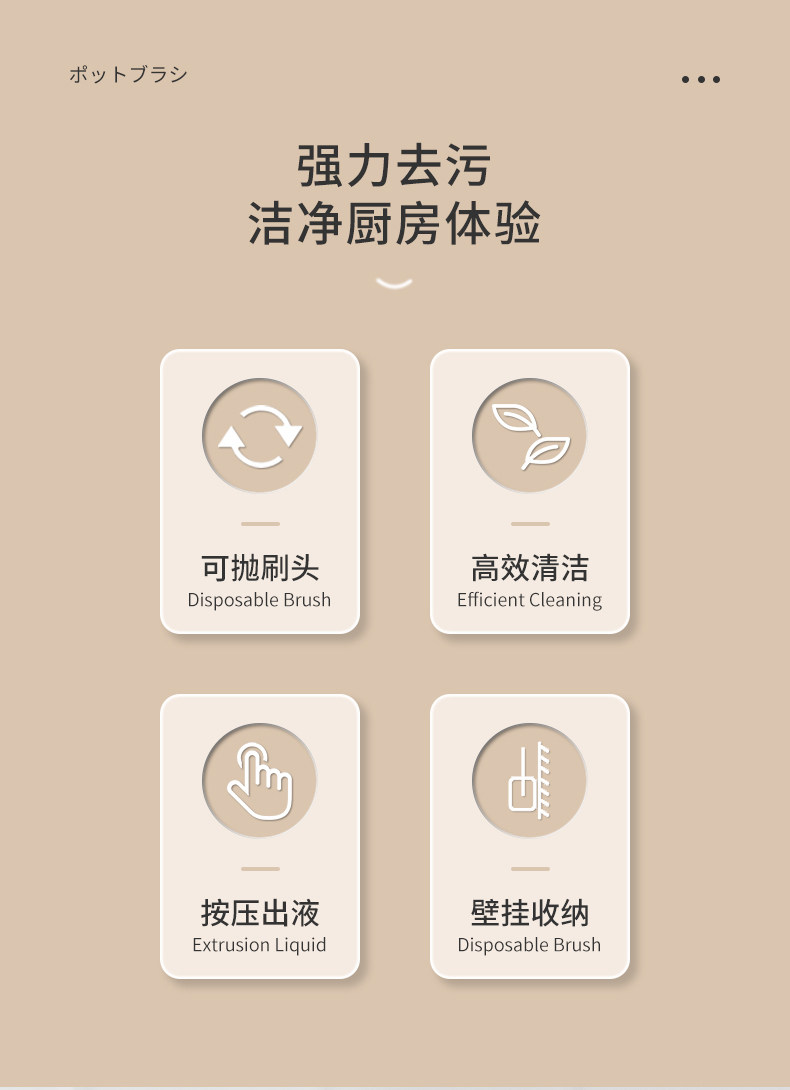 ポットブラシ

强力去污
洁净厨房体验

可抛刷头
Disposable Brush

高效清洁
Efficient Cleaning

按压出液
Extrusion Liquid

壁挂收纳
Disposable Brush