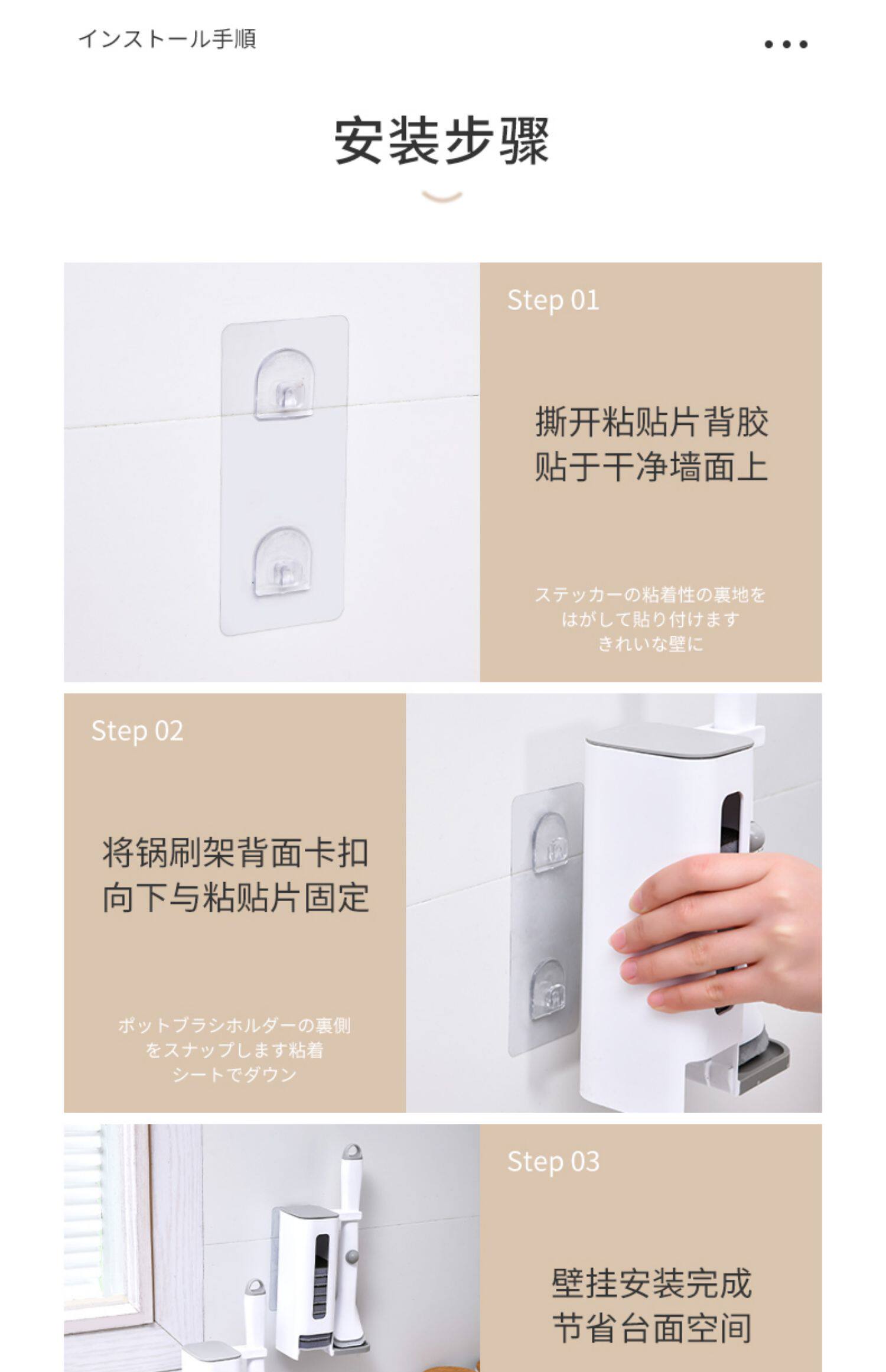 インストール手順

•••

安装步骤

Step 01

撕开粘贴片背胶
贴于干净墙面上

ステッカーの粘着性の裏地を
はがして貼り付けます
きれいな壁に

Step 02

将锅刷架背面卡扣
向下与粘贴片固定

ポットブラシホルダーの裏側
をスナップします粘着
シートでダウン

Step 03

壁挂安装完成
节省台面空间