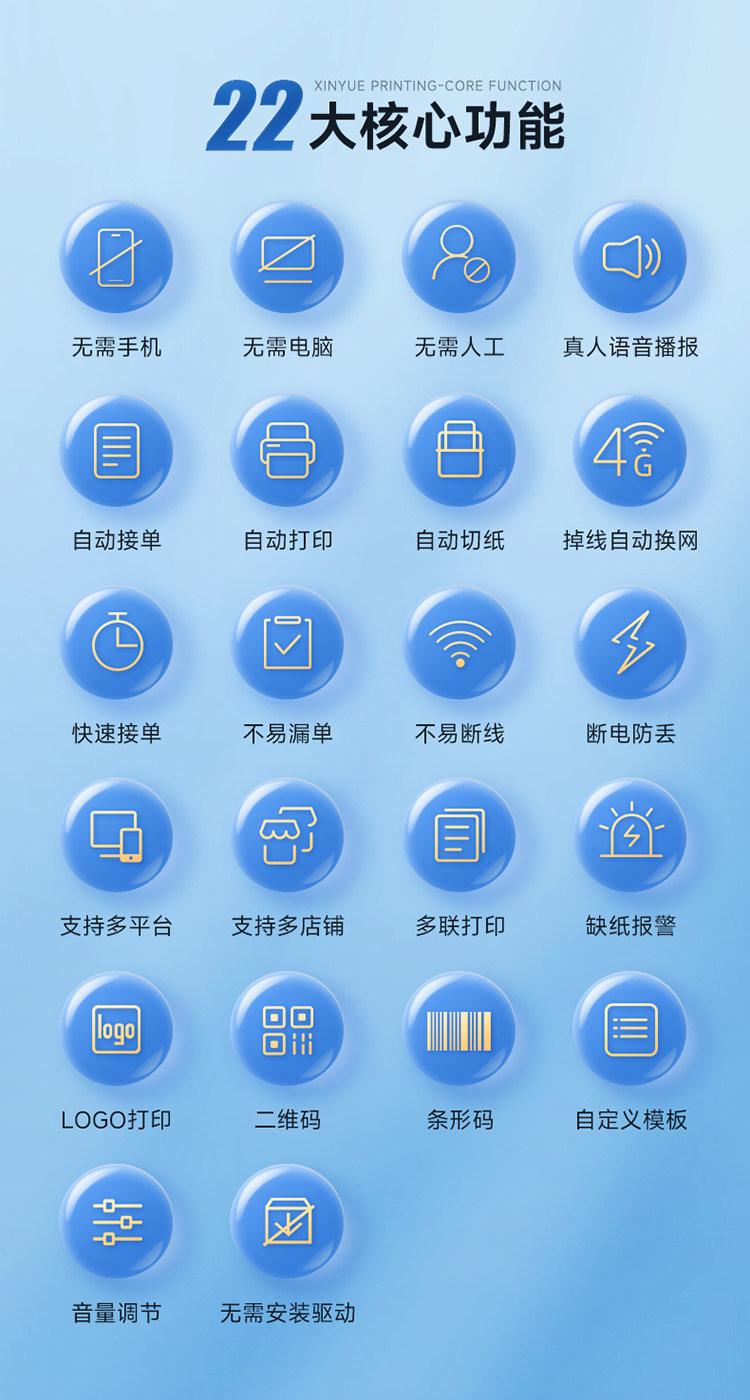 XINYUE PRINTING-CORE FUNCTION
22大核心功能

无需手机 无需电脑 无需人工 真人语音播报

自动接单 自动打印 自动切纸 掉线自动换网

快速接单 不易漏单 不易断线 断电防丢

支持多平台 支持多店铺 多联打印 缺纸报警

LOGO打印 二维码 条形码 自定义模板

音量调节 无需安装驱动