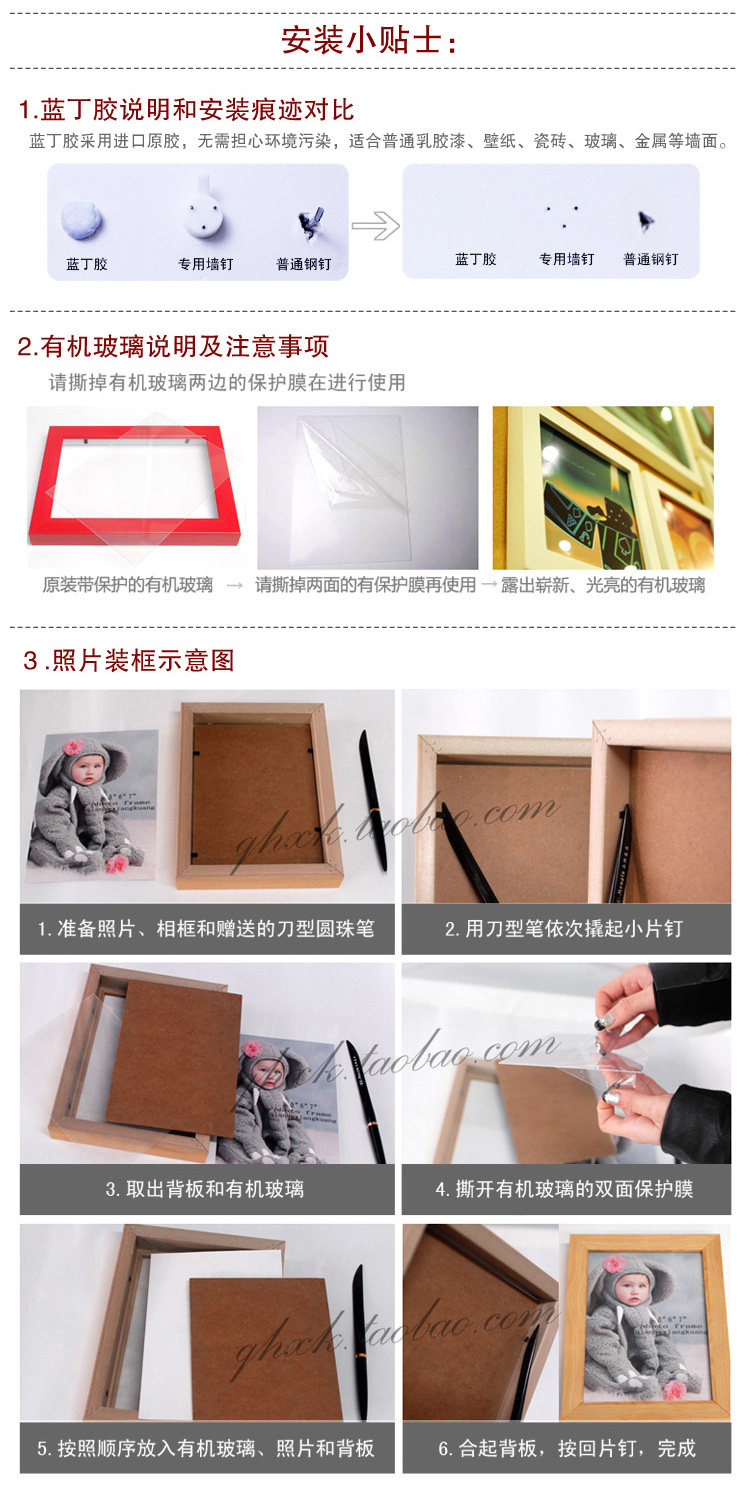 安装小贴士:

1.蓝丁胶说明和安装痕迹对比

蓝丁胶采用进口原胶，无需担心环境污染，适合普通乳胶漆、壁纸、瓷砖、玻璃、金属等墙面。

蓝丁胶 专用墙钉 普通钢钉

蓝丁胶 专用墙钉 普通钢钉

2.有机玻璃说明及注意事项

请撕掉有机玻璃两边的保护膜在进行使用

原装带保护的有机玻璃 → 请撕掉两面的有保护膜再使用 → 露出崭新、光亮的有机玻璃

3.照片装框示意图

qhxk.taobao.com

1.准备照片、相框和赠送的刀型圆珠笔

2.用刀型笔依次撬起小片钉

qhxk.taobao.com

3.取出背板和有机玻璃

4.撕开有机玻璃的双面保护膜

qhxk.taobao.com

5.按照顺序放入有机玻璃、照片和背板

6.合起背板，按回片钉，完成