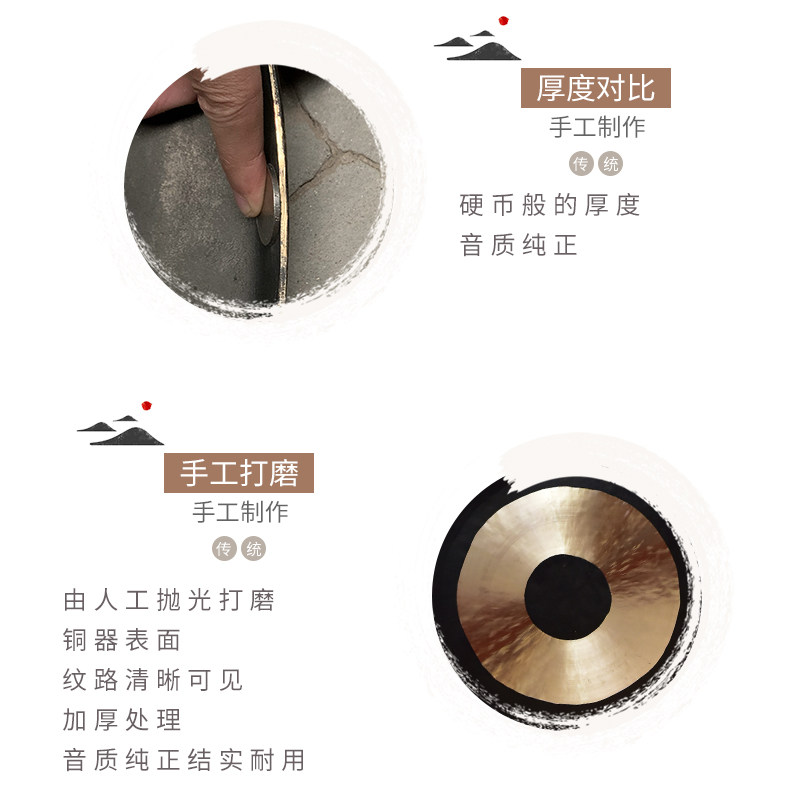 厚度对比

手工制作

传 统

硬币般的厚度
音质纯正

手工打磨

手工制作

传 统

由人工抛光打磨
铜器表面
纹路清晰可见
加厚处理
音质纯正结实耐用