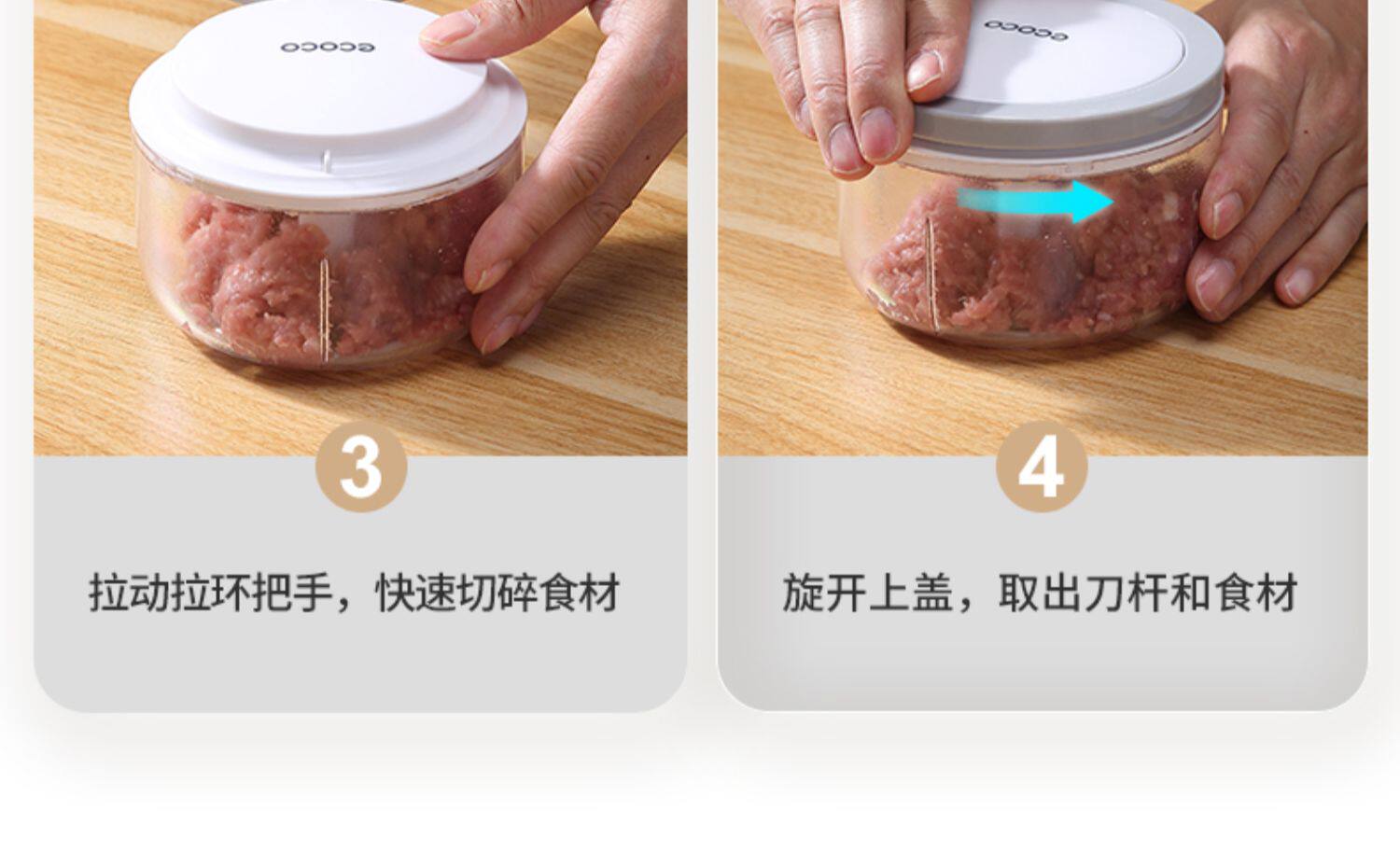 ecoco

3

拉动拉环把手，快速切碎食材

ecoco

4

旋开上盖，取出刀杆和食材