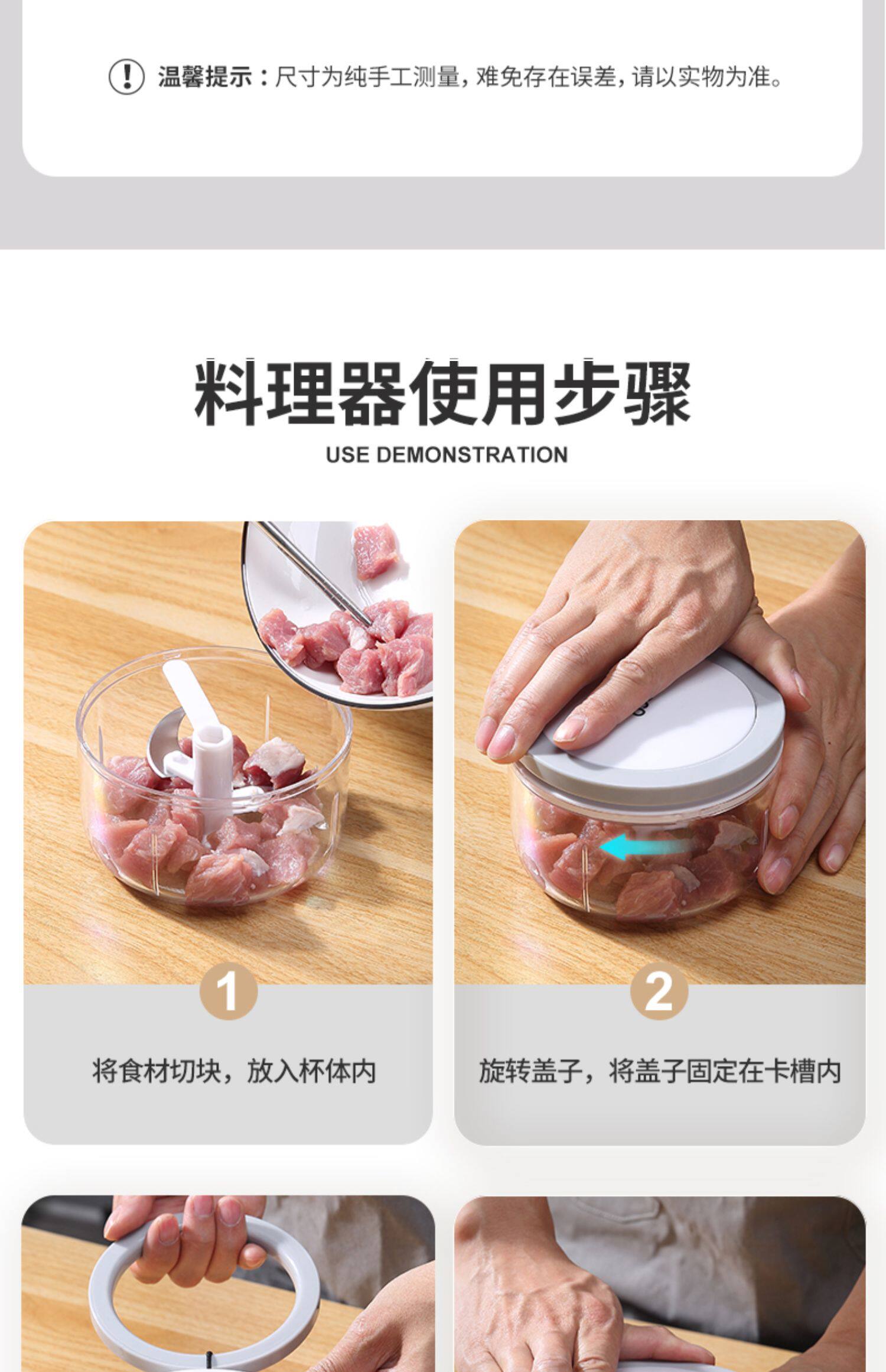 温馨提示：尺寸为纯手工测量，难免存在误差，请以实物为准。

料理器使用步骤

USE DEMONSTRATION

1

将食材切块，放入杯体内

2

旋转盖子，将盖子固定在卡槽内