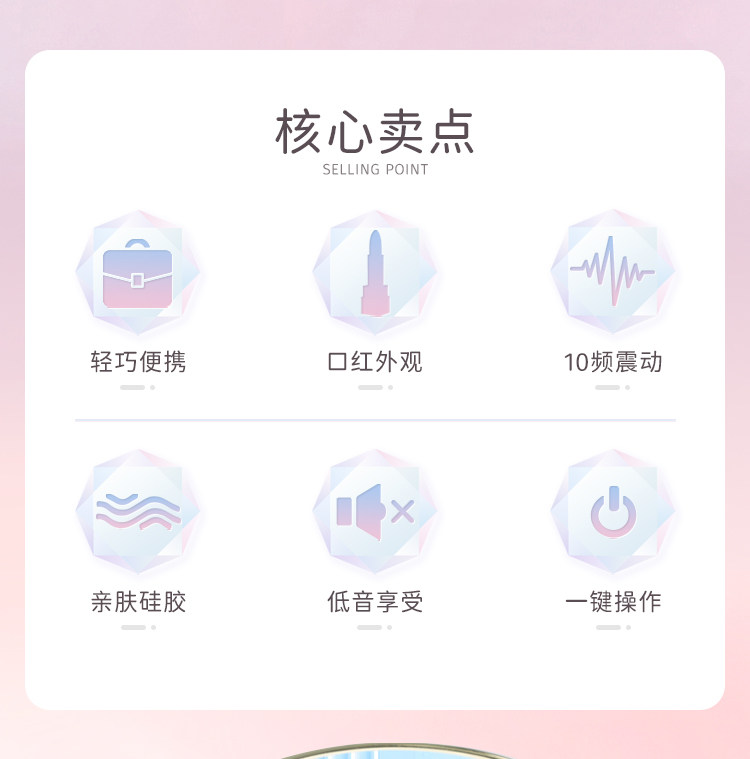 核心卖点
SELLING POINT

轻巧便携

口红外观

10频震动

亲肤硅胶

低音享受

一键操作