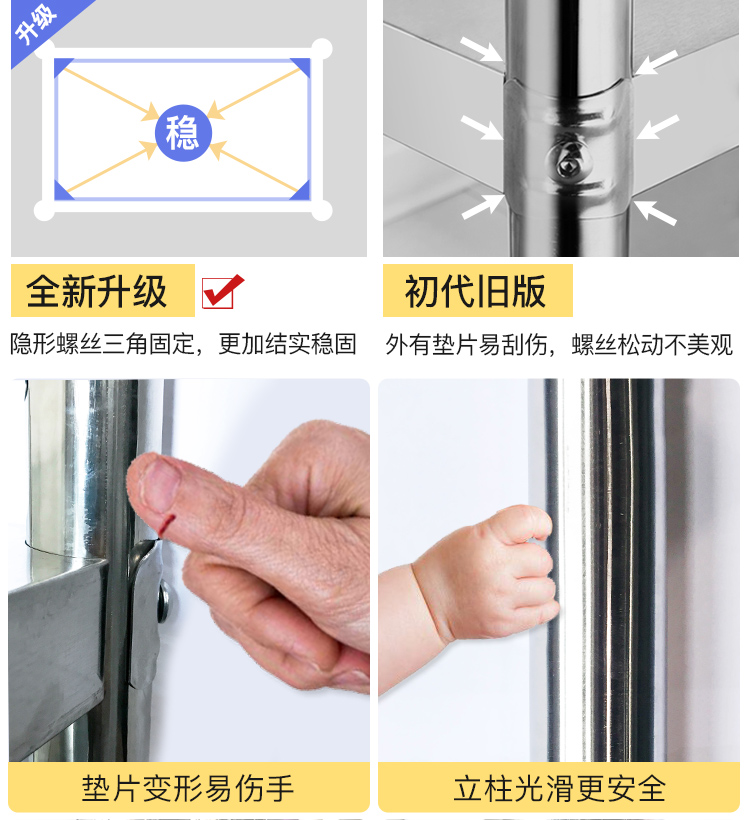 升级

稳

全新升级

隐形螺丝三角固定，更加结实稳固

初代旧版

外有垫片易刮伤，螺丝松动不美观

垫片变形易伤手

立柱光滑更安全