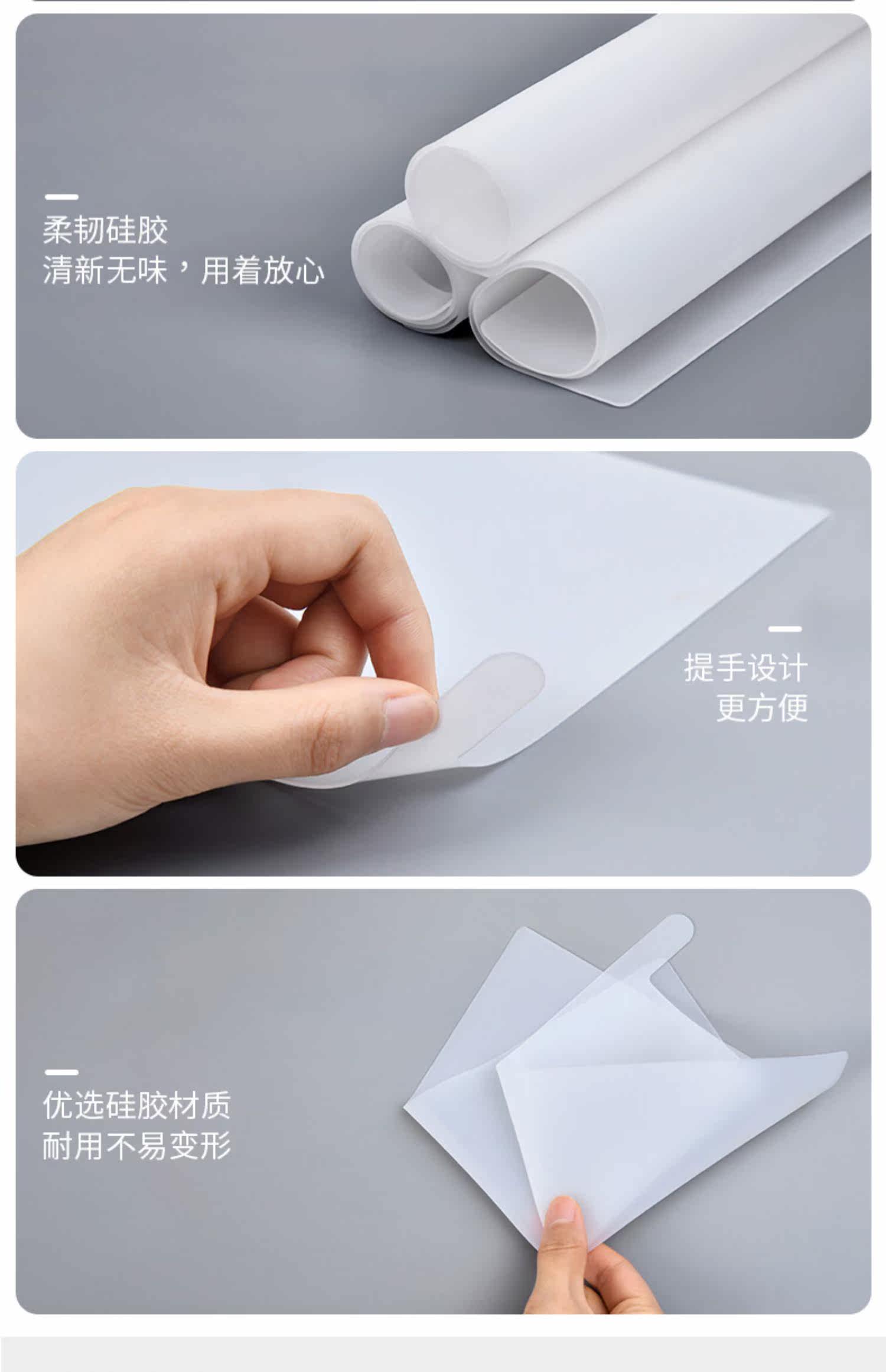 柔韧硅胶
清新无味，用着放心

提手设计
更方便

优选硅胶材质
耐用不易变形