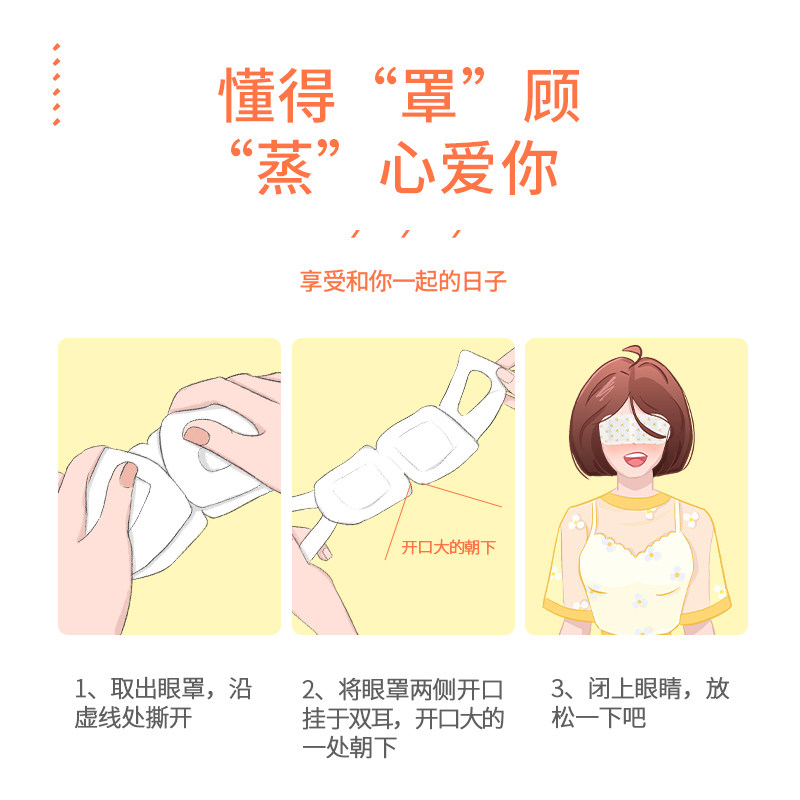 懂得“罩”顾
“蒸”心爱你

享受和你一起的日子

开口大的朝下

1、取出眼罩，沿虚线处撕开

2、将眼罩两侧开口挂于双耳，开口大的一处朝下

3、闭上眼睛，放松一下吧